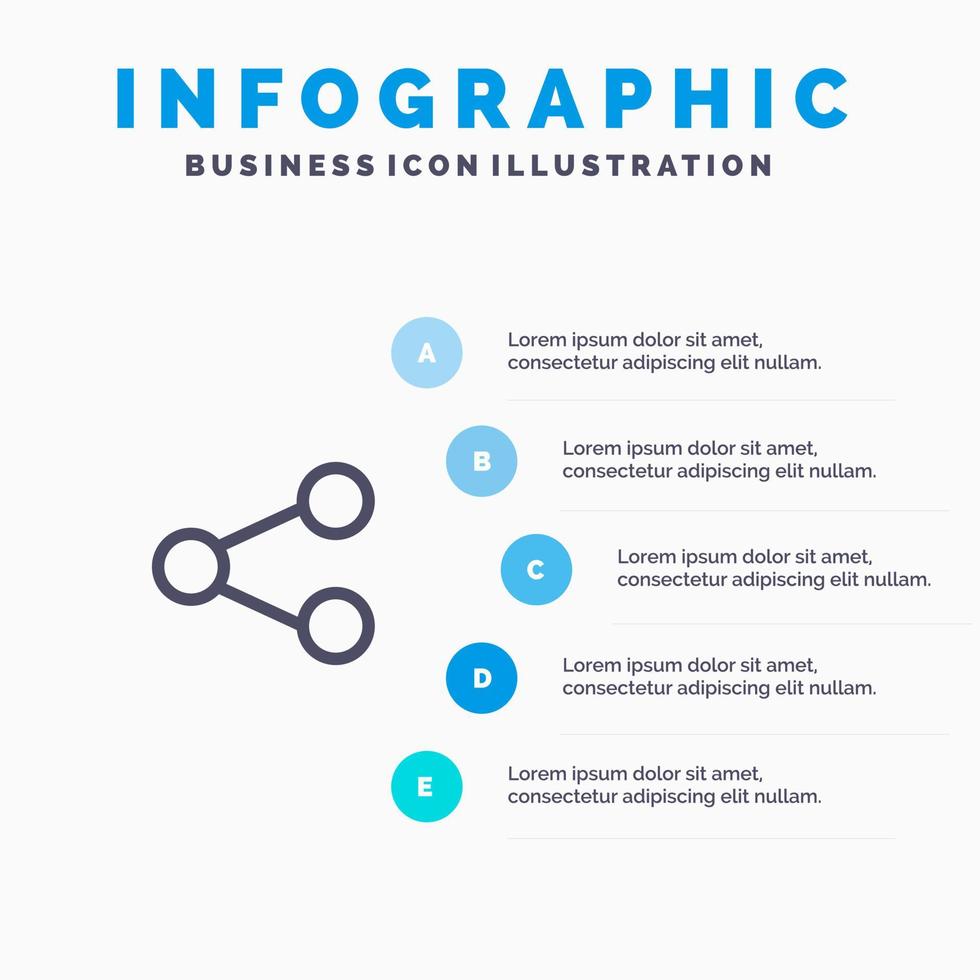 INFOGRAPHIC
BUSINESS ICON ILLUSTRATION

A
Lorem ipsum dolor sit amet, consectetur adipiscing elit nullam.

B
Lorem ipsum dolor sit amet, consectetur adipiscing elit nullam.

C
Lorem ipsum dolor sit amet, consectetur adipiscing elit nullam.

D
Lorem ipsum dolor sit amet, consectetur adipiscing elit nullam.

E
Lorem ipsum dolor sit amet, consectetur adipiscing elit nullam.