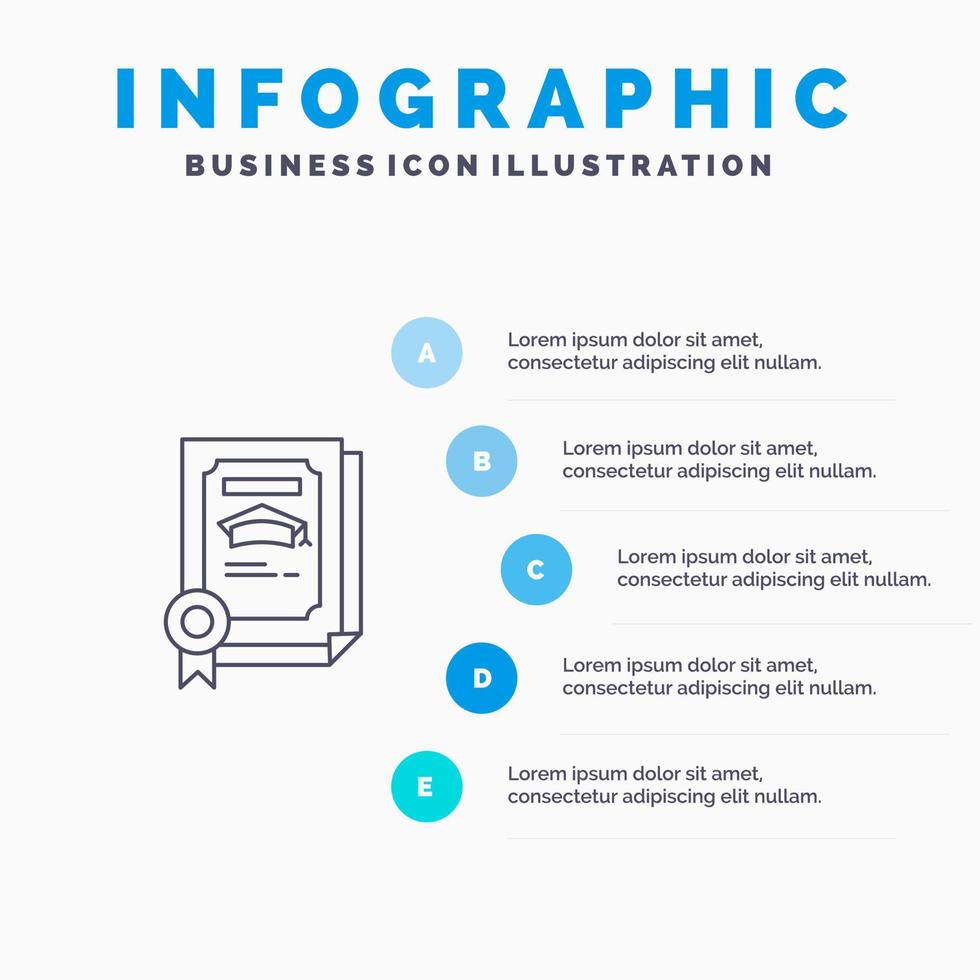 INFOGRAPHIC
BUSINESS ICON ILLUSTRATION

A
Lorem ipsum dolor sit amet, consectetur adipiscing elit nullam.

B
Lorem ipsum dolor sit amet, consectetur adipiscing elit nullam.

C
Lorem ipsum dolor sit amet, consectetur adipiscing elit nullam.

D
Lorem ipsum dolor sit amet, consectetur adipiscing elit nullam.

E
Lorem ipsum dolor sit amet, consectetur adipiscing elit nullam.