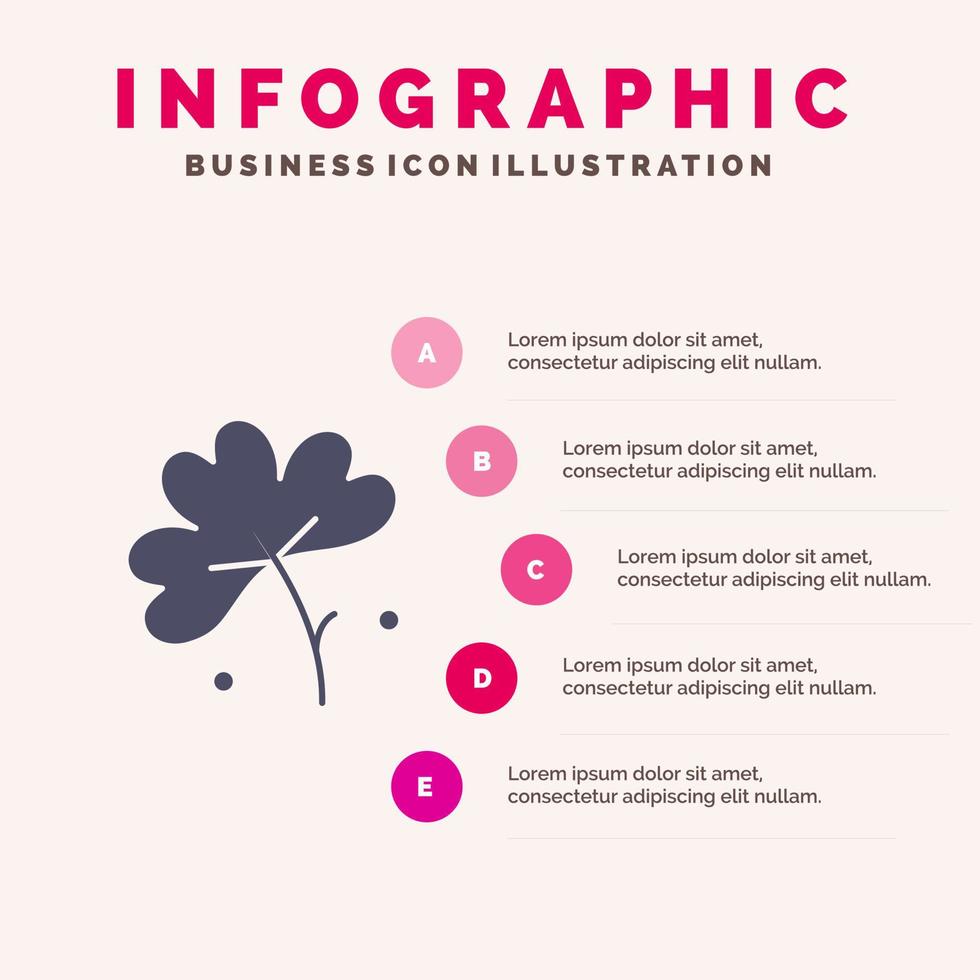 INFOGRAPHIC
BUSINESS ICON ILLUSTRATION

A
Lorem ipsum dolor sit amet, consectetur adipiscing elit nullam.

B
Lorem ipsum dolor sit amet, consectetur adipiscing elit nullam.

C
Lorem ipsum dolor sit amet, consectetur adipiscing elit nullam.

D
Lorem ipsum dolor sit amet, consectetur adipiscing elit nullam.

E
Lorem ipsum dolor sit amet, consectetur adipiscing elit nullam.