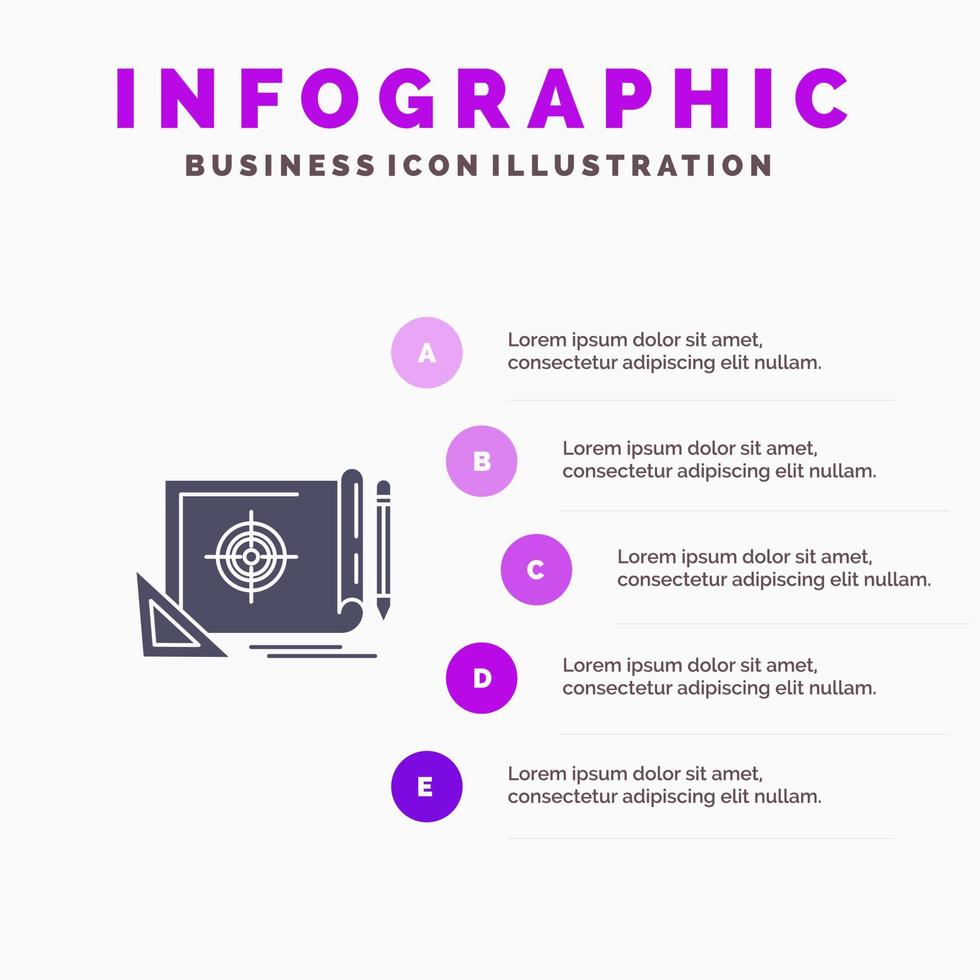 INFOGRAPHIC
BUSINESS ICON ILLUSTRATION

A
Lorem ipsum dolor sit amet, consectetur adipiscing elit nullam.

B
Lorem ipsum dolor sit amet, consectetur adipiscing elit nullam.

C
Lorem ipsum dolor sit amet, consectetur adipiscing elit nullam.

D
Lorem ipsum dolor sit amet, consectetur adipiscing elit nullam.

E
Lorem ipsum dolor sit amet, consectetur adipiscing elit nullam.