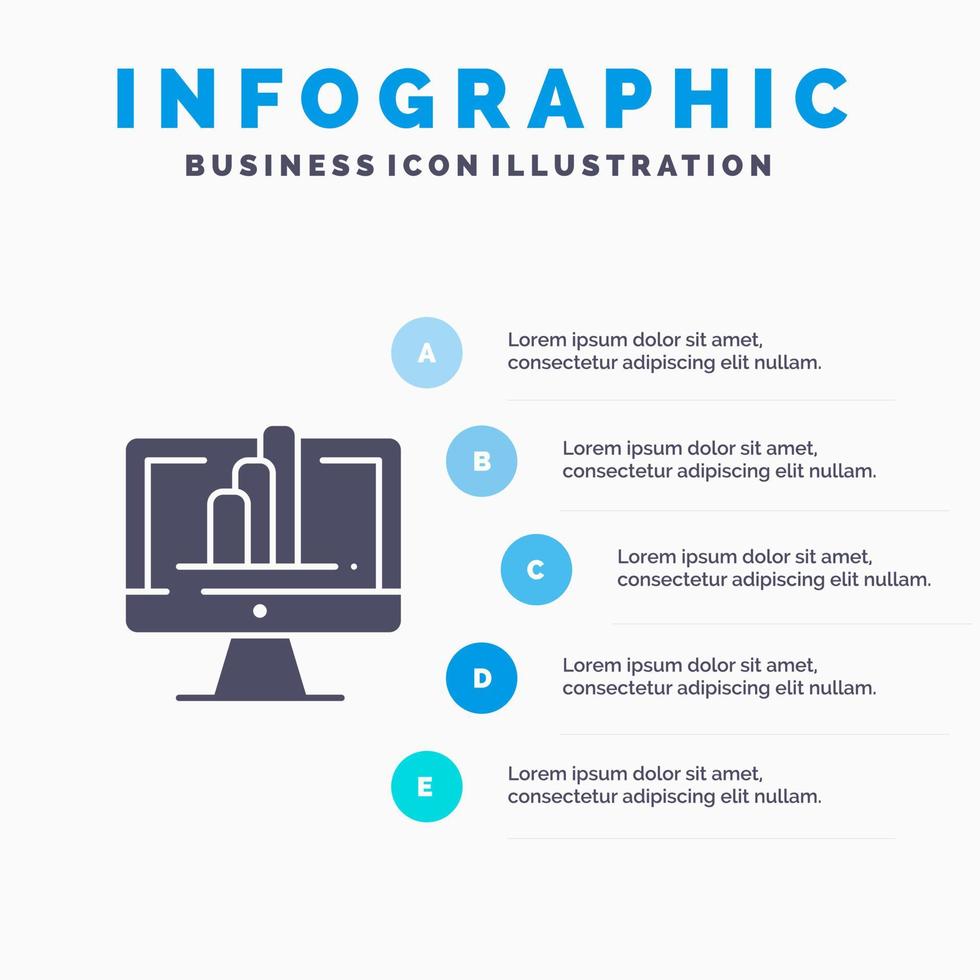 INFOGRAPHIC
BUSINESS ICON ILLUSTRATION

A
Lorem ipsum dolor sit amet, consectetur adipiscing elit nullam.

B
Lorem ipsum dolor sit amet, consectetur adipiscing elit nullam.

C
Lorem ipsum dolor sit amet, consectetur adipiscing elit nullam.

D
Lorem ipsum dolor sit amet, consectetur adipiscing elit nullam.

E
Lorem ipsum dolor sit amet, consectetur adipiscing elit nullam.