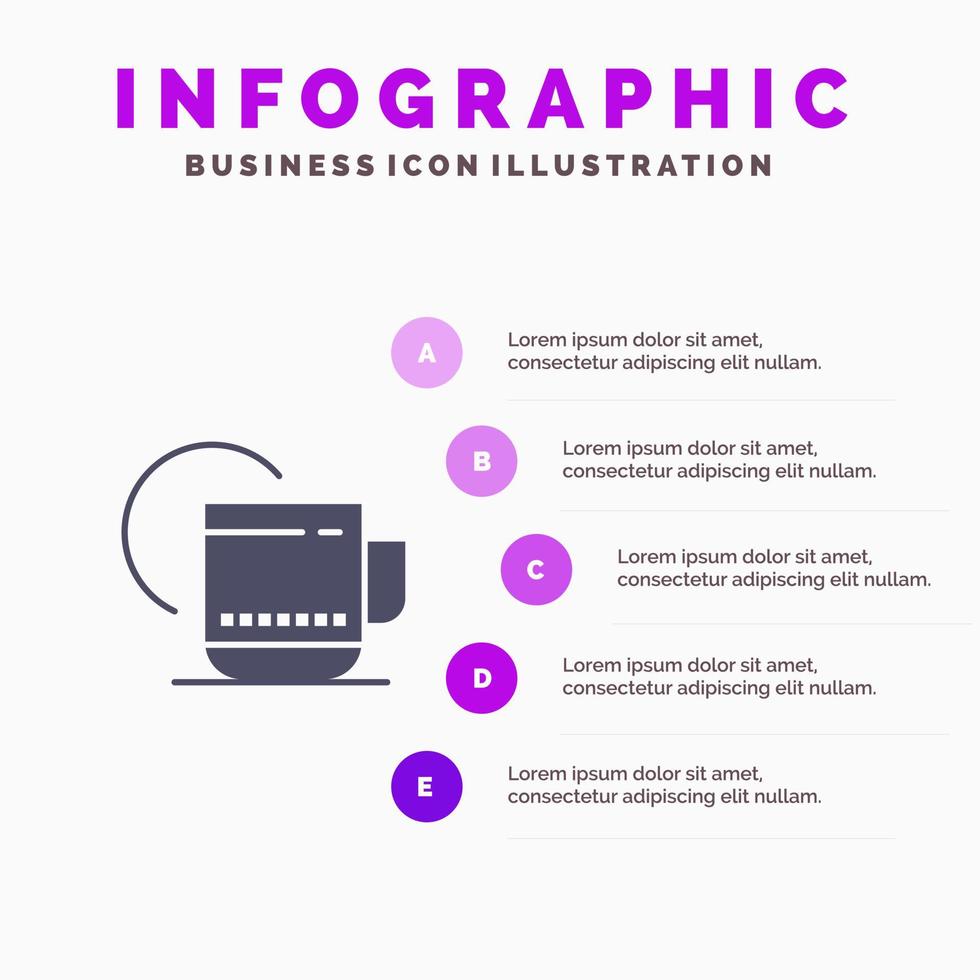 INFOGRAPHIC
BUSINESS ICON ILLUSTRATION

A
Lorem ipsum dolor sit amet, consectetur adipiscing elit nullam.

B
Lorem ipsum dolor sit amet, consectetur adipiscing elit nullam.

C
Lorem ipsum dolor sit amet, consectetur adipiscing elit nullam.

D
Lorem ipsum dolor sit amet, consectetur adipiscing elit nullam.

E
Lorem ipsum dolor sit amet, consectetur adipiscing elit nullam.