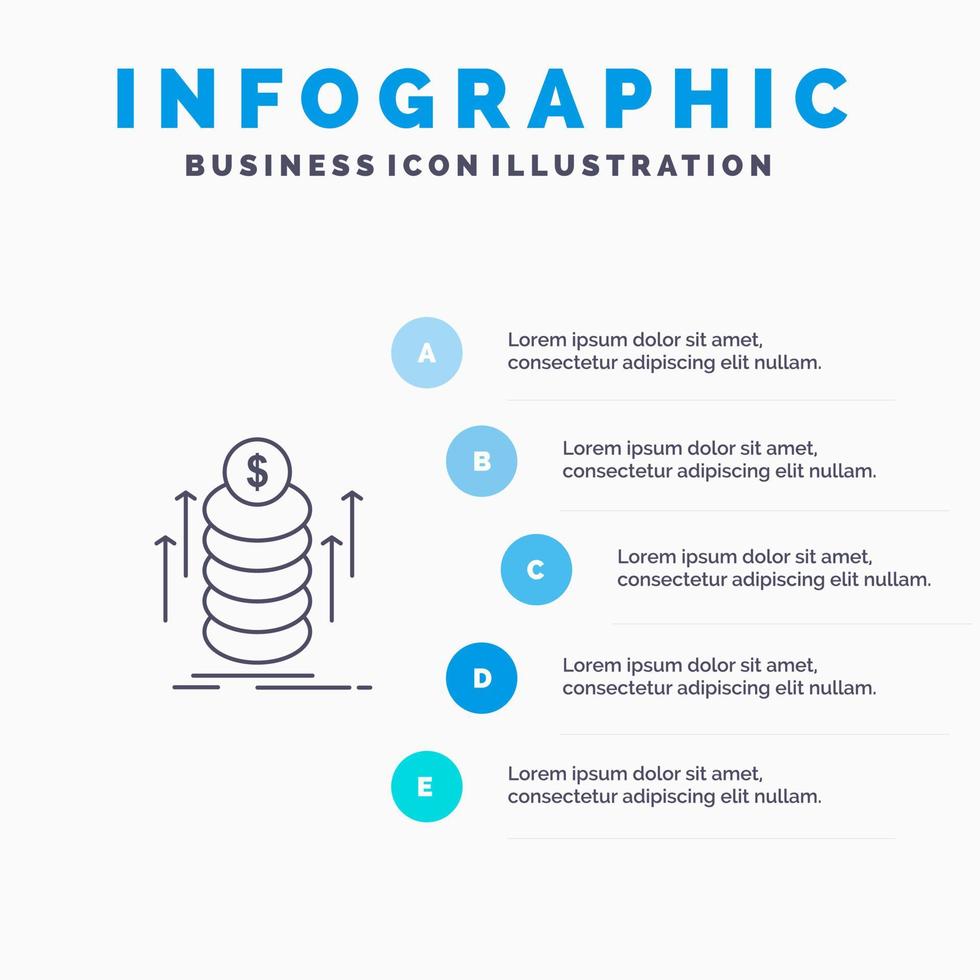 INFOGRAPHIC
BUSINESS ICON ILLUSTRATION

$

A
Lorem ipsum dolor sit amet, consectetur adipiscing elit nullam.

B
Lorem ipsum dolor sit amet, consectetur adipiscing elit nullam.

C
Lorem ipsum dolor sit amet, consectetur adipiscing elit nullam.

D
Lorem ipsum dolor sit amet, consectetur adipiscing elit nullam.

E
Lorem ipsum dolor sit amet, consectetur adipiscing elit nullam.