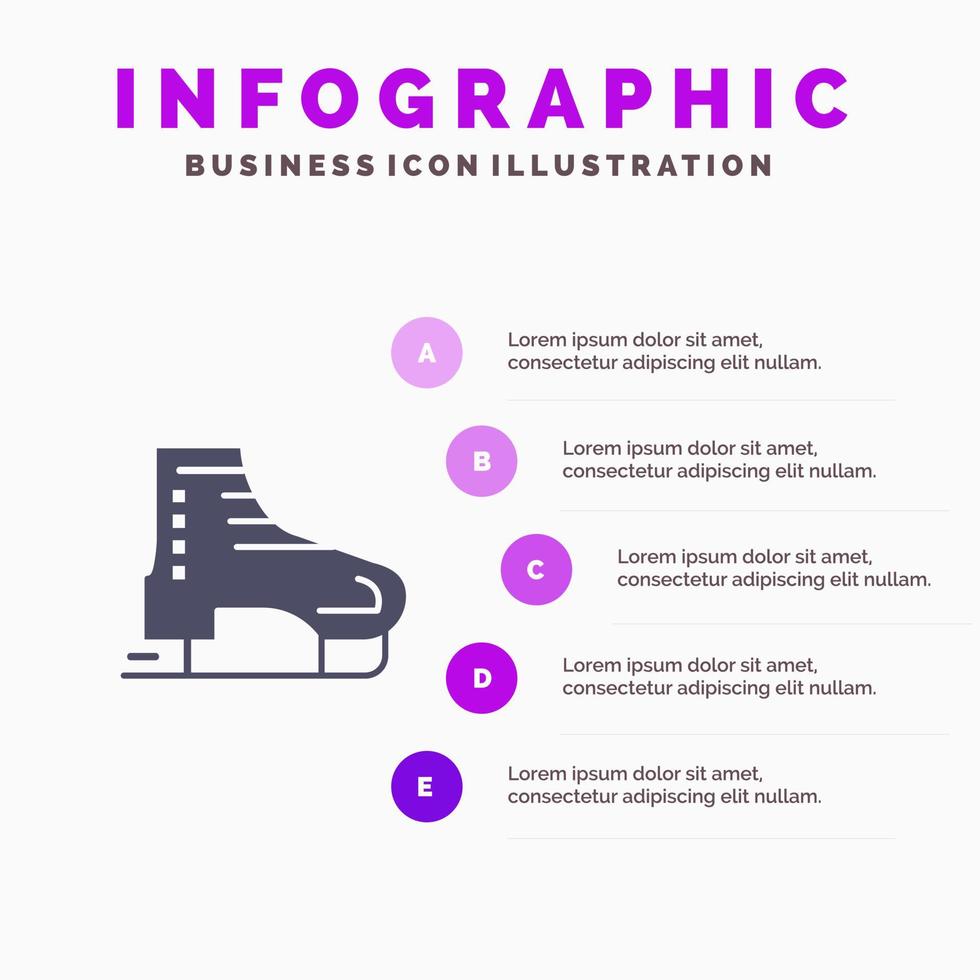 INFOGRAPHIC
BUSINESS ICON ILLUSTRATION

A
Lorem ipsum dolor sit amet, consectetur adipiscing elit nullam.

B
Lorem ipsum dolor sit amet, consectetur adipiscing elit nullam.

C
Lorem ipsum dolor sit amet, consectetur adipiscing elit nullam.

D
Lorem ipsum dolor sit amet, consectetur adipiscing elit nullam.

E
Lorem ipsum dolor sit amet, consectetur adipiscing elit nullam.