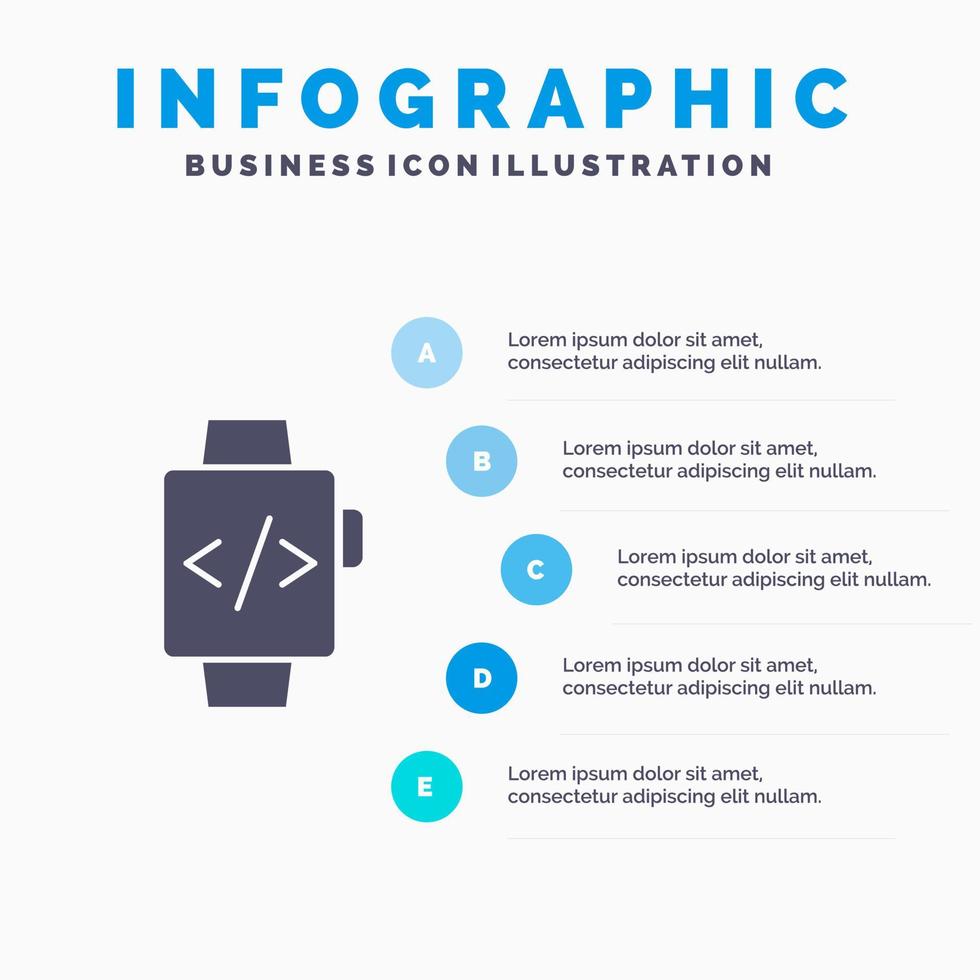 INFOGRAPHIC
BUSINESS ICON ILLUSTRATION

</>

A
Lorem ipsum dolor sit amet, consectetur adipiscing elit nullam.

B
Lorem ipsum dolor sit amet, consectetur adipiscing elit nullam.

C
Lorem ipsum dolor sit amet, consectetur adipiscing elit nullam.

D
Lorem ipsum dolor sit amet, consectetur adipiscing elit nullam.

E
Lorem ipsum dolor sit amet, consectetur adipiscing elit nullam.