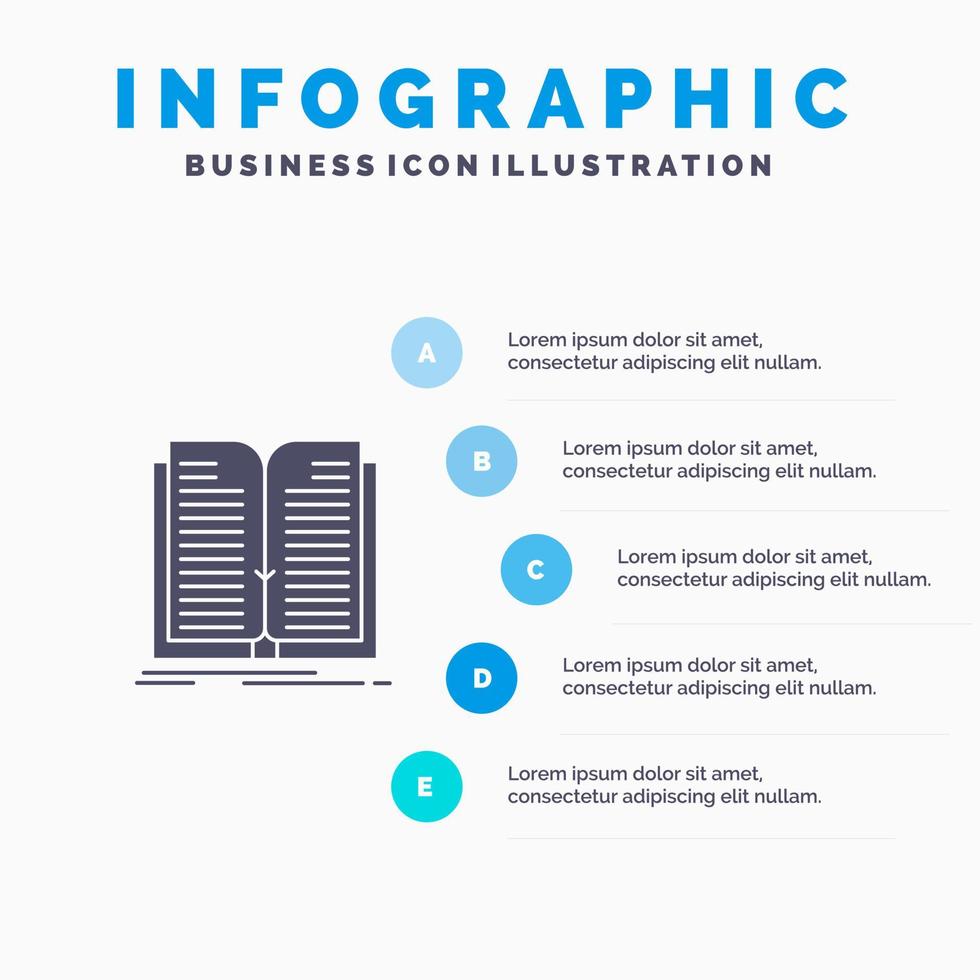 INFOGRAPHIC
BUSINESS ICON ILLUSTRATION

A
Lorem ipsum dolor sit amet, consectetur adipiscing elit nullam.

B
Lorem ipsum dolor sit amet, consectetur adipiscing elit nullam.

C
Lorem ipsum dolor sit amet, consectetur adipiscing elit nullam.

D
Lorem ipsum dolor sit amet, consectetur adipiscing elit nullam.

E
Lorem ipsum dolor sit amet, consectetur adipiscing elit nullam.