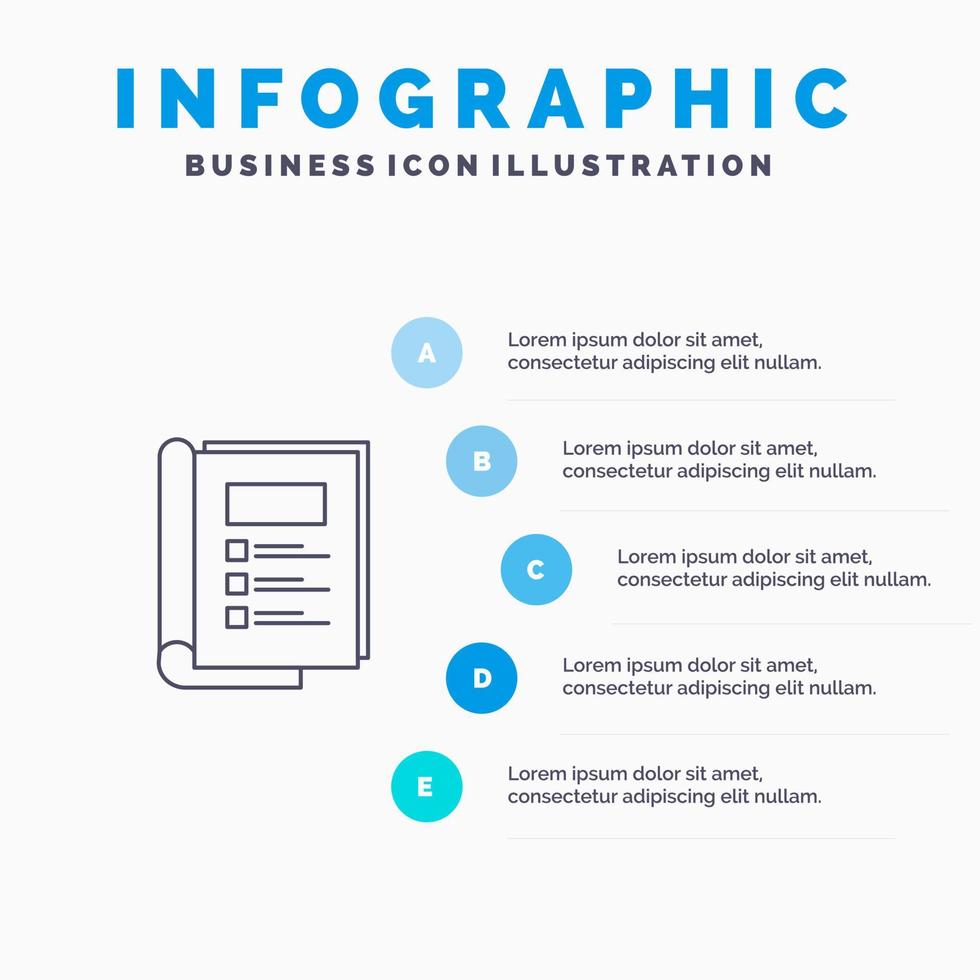 INFOGRAPHIC
BUSINESS ICON ILLUSTRATION

A
Lorem ipsum dolor sit amet, consectetur adipiscing elit nullam.

B
Lorem ipsum dolor sit amet, consectetur adipiscing elit nullam.

C
Lorem ipsum dolor sit amet, consectetur adipiscing elit nullam.

D
Lorem ipsum dolor sit amet, consectetur adipiscing elit nullam.

E
Lorem ipsum dolor sit amet, consectetur adipiscing elit nullam.