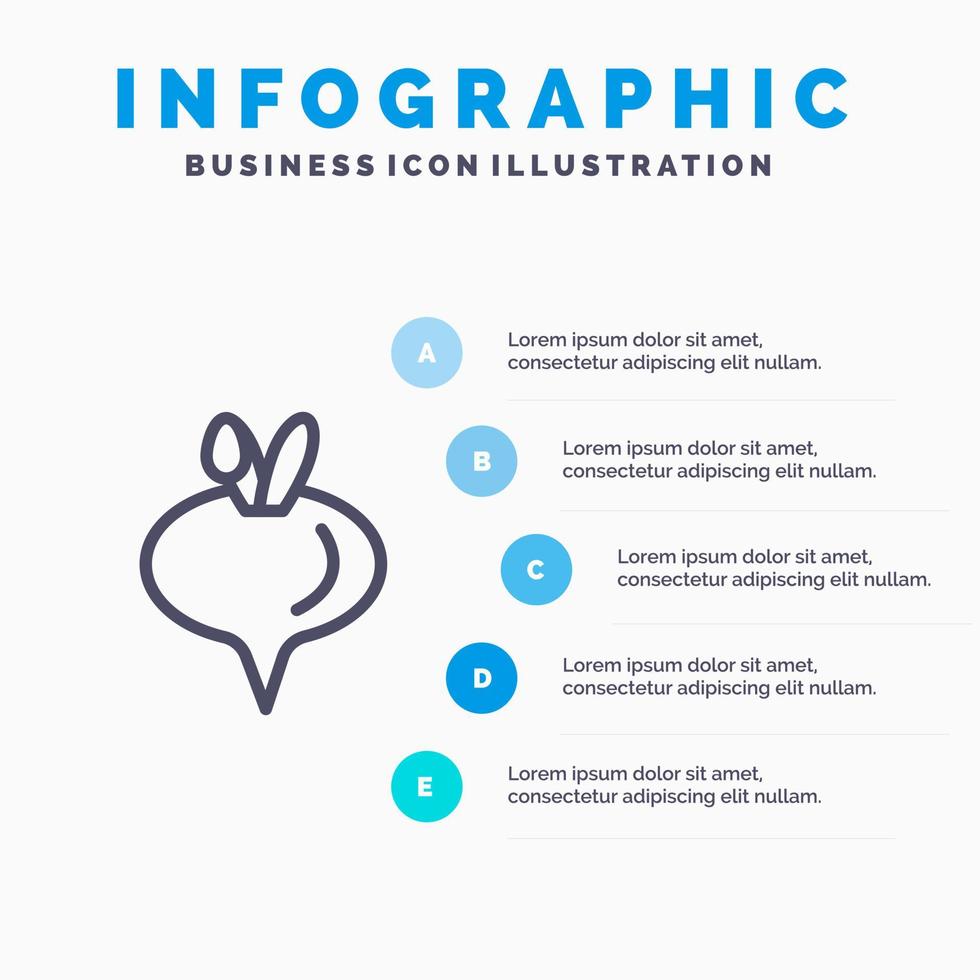 INFOGRAPHIC
BUSINESS ICON ILLUSTRATION

A
Lorem ipsum dolor sit amet, consectetur adipiscing elit nullam.

B
Lorem ipsum dolor sit amet, consectetur adipiscing elit nullam.

C
Lorem ipsum dolor sit amet, consectetur adipiscing elit nullam.

D
Lorem ipsum dolor sit amet, consectetur adipiscing elit nullam.

E
Lorem ipsum dolor sit amet, consectetur adipiscing elit nullam.