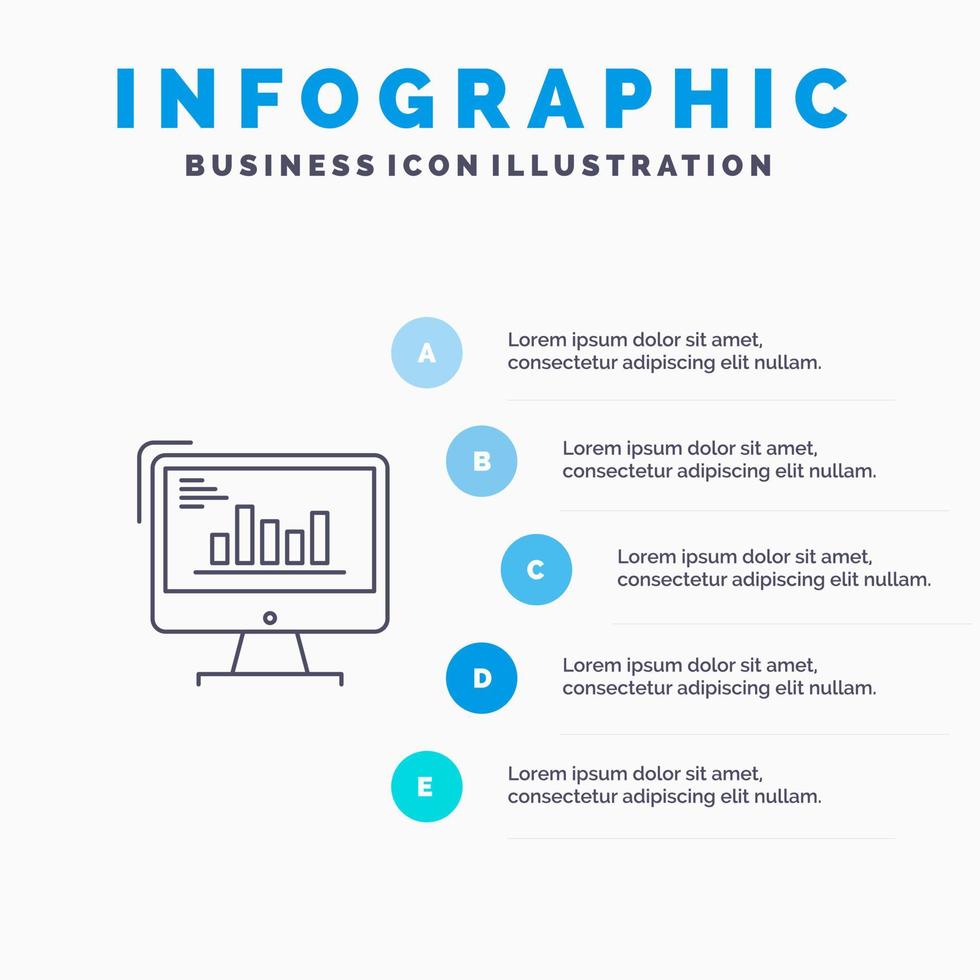 INFOGRAPHIC
BUSINESS ICON ILLUSTRATION

A
Lorem ipsum dolor sit amet, consectetur adipiscing elit nullam.

B
Lorem ipsum dolor sit amet, consectetur adipiscing elit nullam.

C
Lorem ipsum dolor sit amet, consectetur adipiscing elit nullam.

D
Lorem ipsum dolor sit amet, consectetur adipiscing elit nullam.

E
Lorem ipsum dolor sit amet, consectetur adipiscing elit nullam.