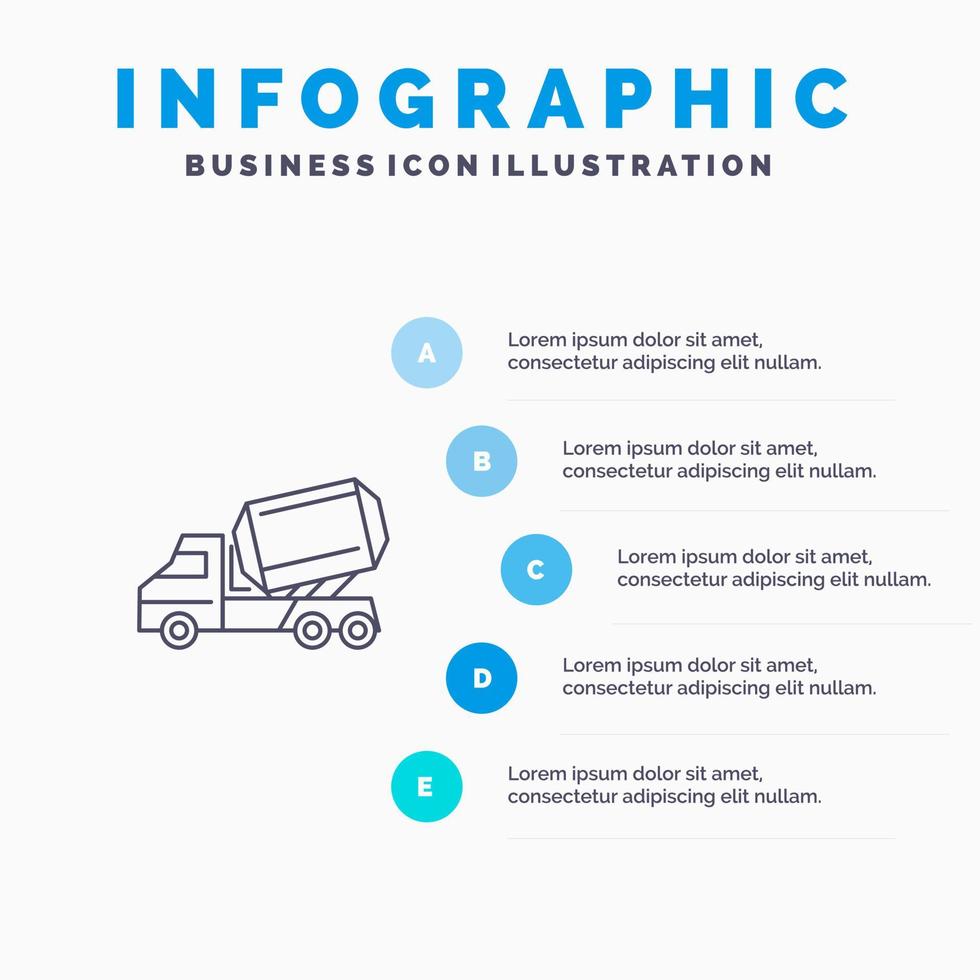 INFOGRAPHIC
BUSINESS ICON ILLUSTRATION

A
Lorem ipsum dolor sit amet, consectetur adipiscing elit nullam.

B
Lorem ipsum dolor sit amet, consectetur adipiscing elit nullam.

C
Lorem ipsum dolor sit amet, consectetur adipiscing elit nullam.

D
Lorem ipsum dolor sit amet, consectetur adipiscing elit nullam.

E
Lorem ipsum dolor sit amet, consectetur adipiscing elit nullam.