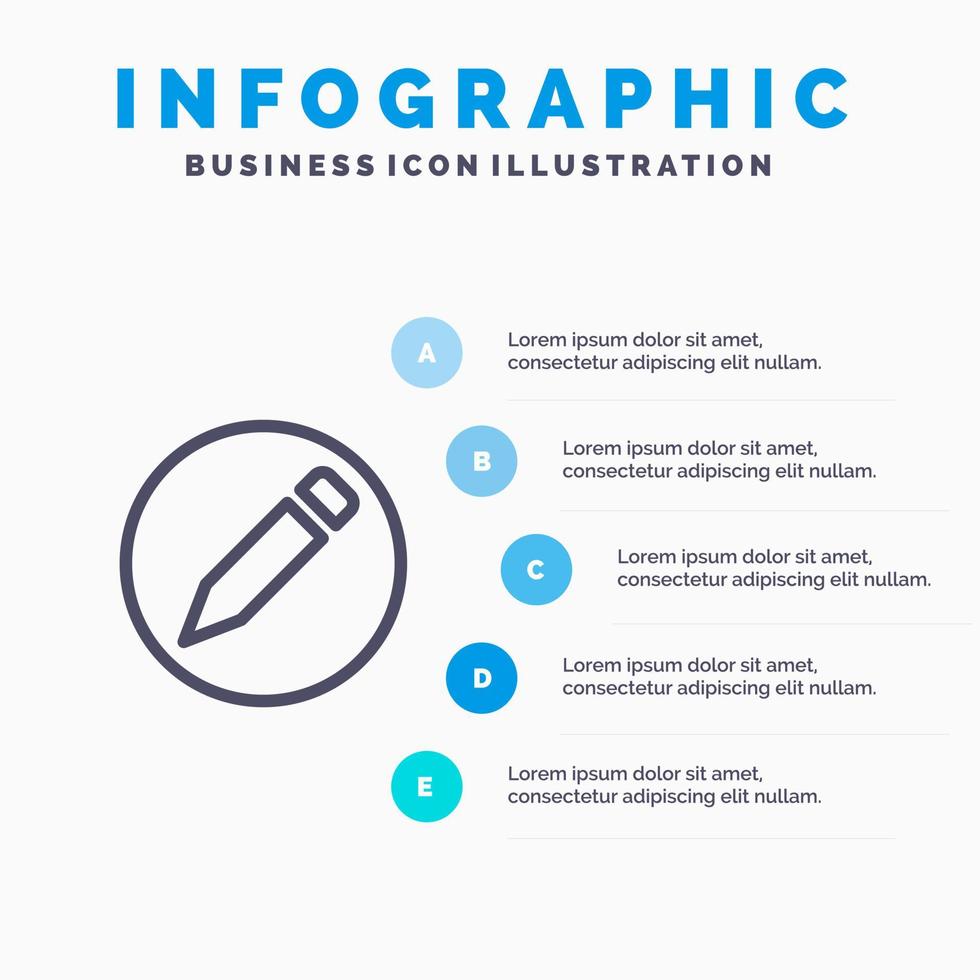 INFOGRAPHIC
BUSINESS ICON ILLUSTRATION

A Lorem ipsum dolor sit amet, consectetur adipiscing elit nullam.

B Lorem ipsum dolor sit amet, consectetur adipiscing elit nullam.

C Lorem ipsum dolor sit amet, consectetur adipiscing elit nullam.

D Lorem ipsum dolor sit amet, consectetur adipiscing elit nullam.

E Lorem ipsum dolor sit amet, consectetur adipiscing elit nullam.