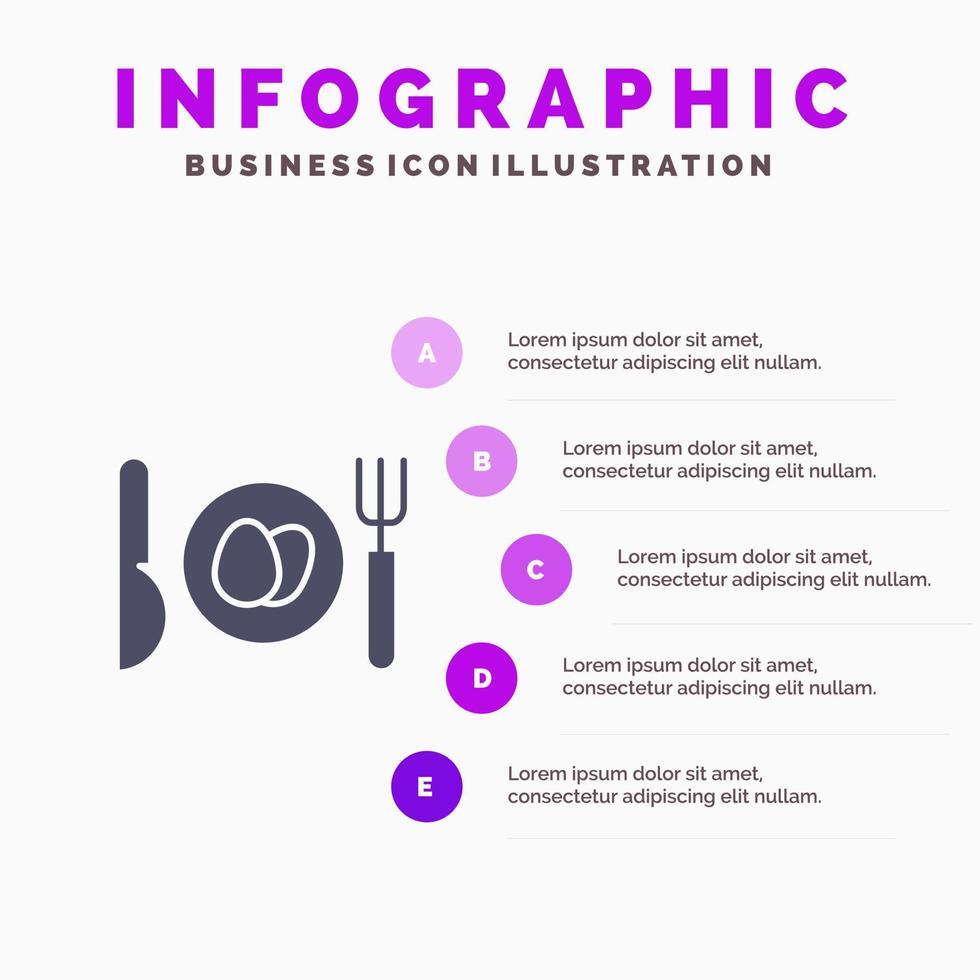 INFOGRAPHIC
BUSINESS ICON ILLUSTRATION

A
Lorem ipsum dolor sit amet, consectetur adipiscing elit nullam.

B
Lorem ipsum dolor sit amet, consectetur adipiscing elit nullam.

C
Lorem ipsum dolor sit amet, consectetur adipiscing elit nullam.

D
Lorem ipsum dolor sit amet, consectetur adipiscing elit nullam.

E
Lorem ipsum dolor sit amet, consectetur adipiscing elit nullam.