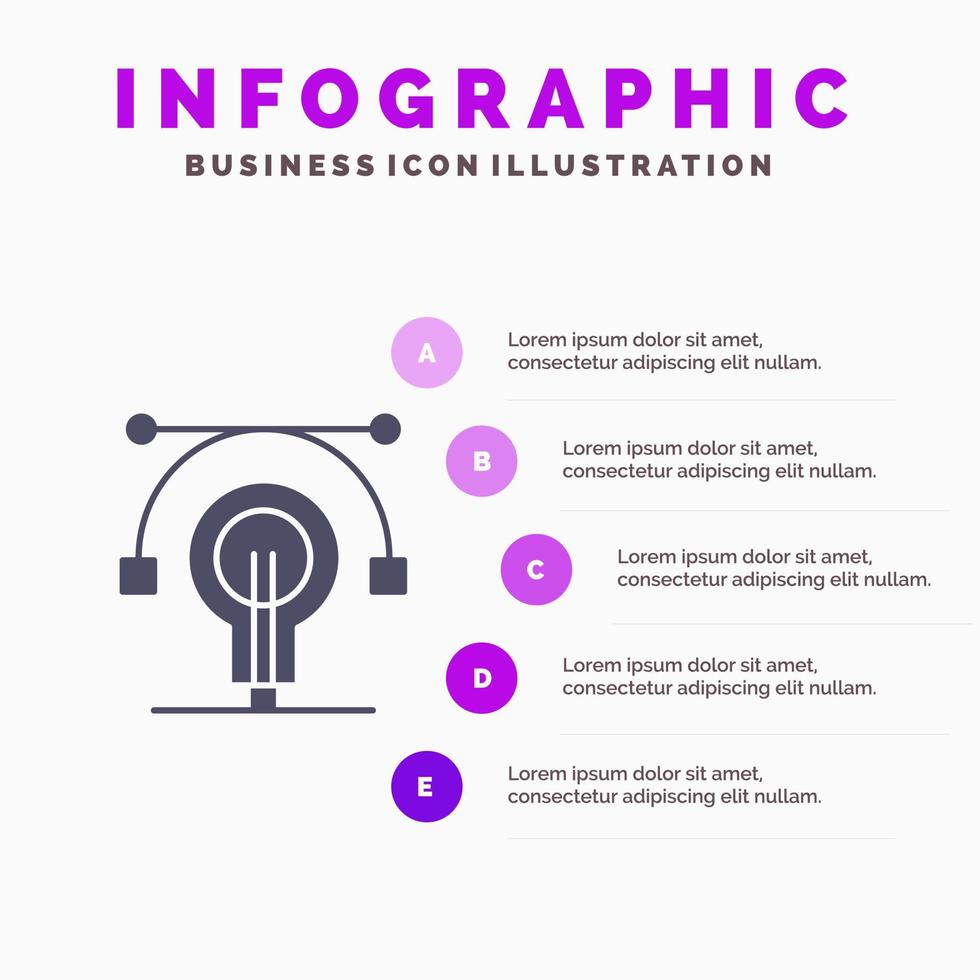 INFOGRAPHIC
BUSINESS ICON ILLUSTRATION

A
Lorem ipsum dolor sit amet, consectetur adipiscing elit nullam.

B
Lorem ipsum dolor sit amet, consectetur adipiscing elit nullam.

C
Lorem ipsum dolor sit amet, consectetur adipiscing elit nullam.

D
Lorem ipsum dolor sit amet, consectetur adipiscing elit nullam.

E
Lorem ipsum dolor sit amet, consectetur adipiscing elit nullam.