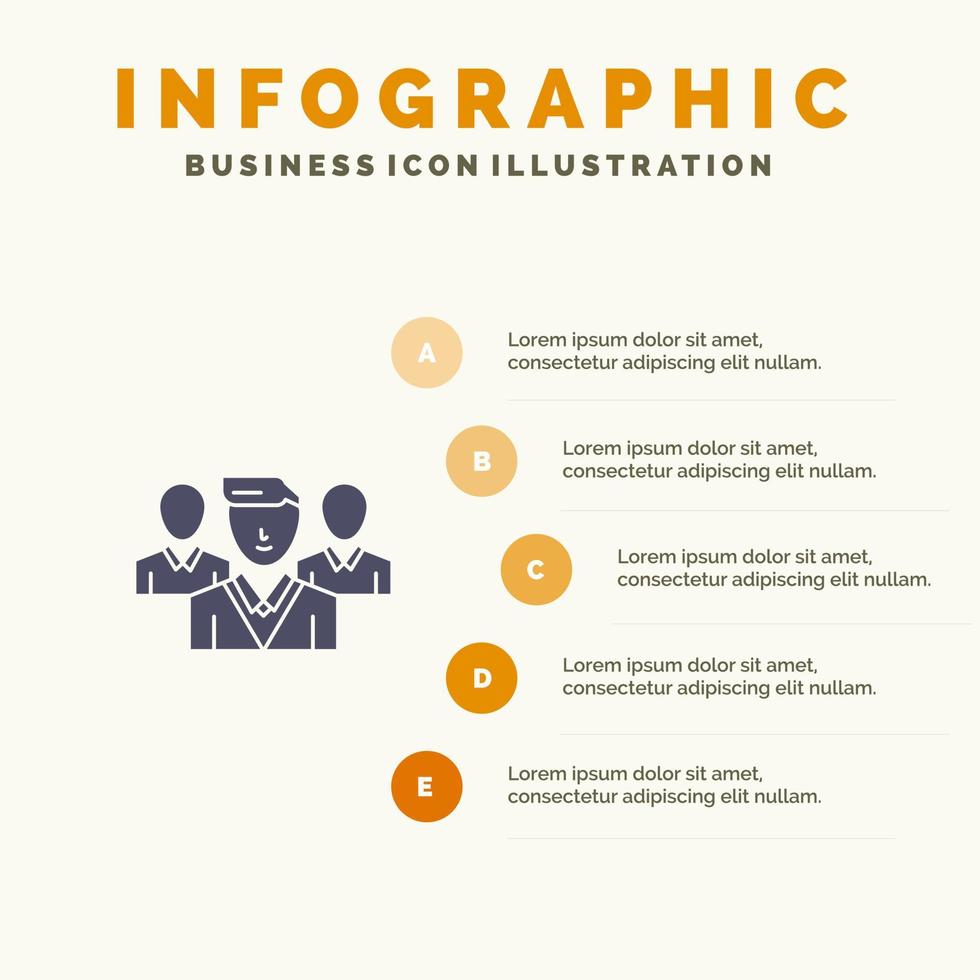 INFOGRAPHIC
BUSINESS ICON ILLUSTRATION

A
Lorem ipsum dolor sit amet, consectetur adipiscing elit nullam.

B
Lorem ipsum dolor sit amet, consectetur adipiscing elit nullam.

C
Lorem ipsum dolor sit amet, consectetur adipiscing elit nullam.

D
Lorem ipsum dolor sit amet, consectetur adipiscing elit nullam.

E
Lorem ipsum dolor sit amet, consectetur adipiscing elit nullam.