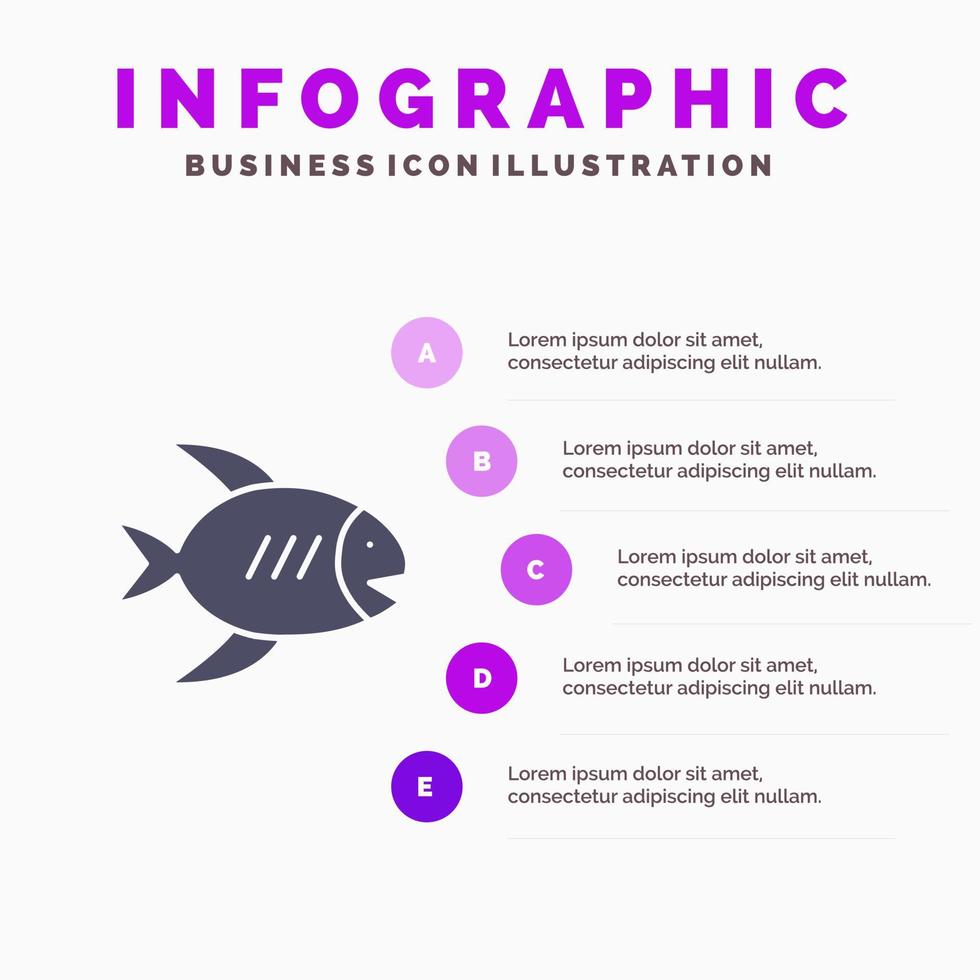 INFOGRAPHIC
BUSINESS ICON ILLUSTRATION

A
Lorem ipsum dolor sit amet, consectetur adipiscing elit nullam.

B
Lorem ipsum dolor sit amet, consectetur adipiscing elit nullam.

C
Lorem ipsum dolor sit amet, consectetur adipiscing elit nullam.

D
Lorem ipsum dolor sit amet, consectetur adipiscing elit nullam.

E
Lorem ipsum dolor sit amet, consectetur adipiscing elit nullam.