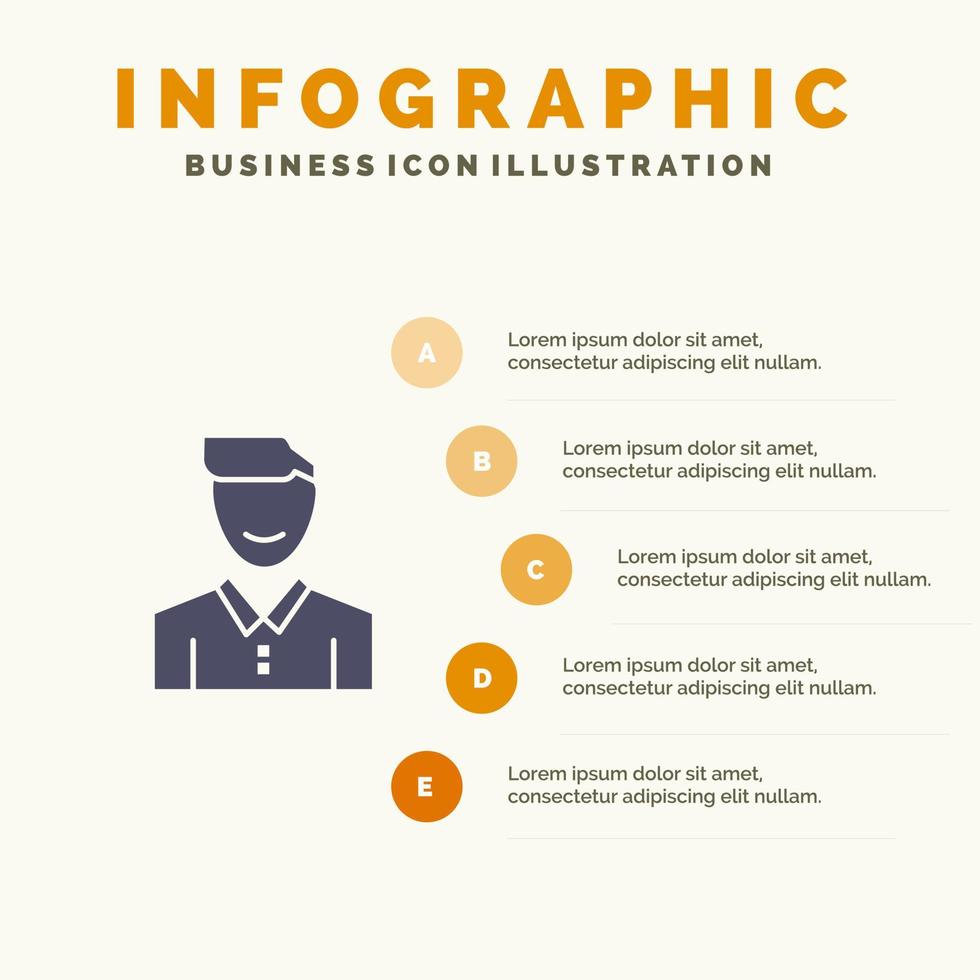 INFOGRAPHIC

BUSINESS ICON ILLUSTRATION

A

Lorem ipsum dolor sit amet, consectetur adipiscing elit nullam.

B

Lorem ipsum dolor sit amet, consectetur adipiscing elit nullam.

C

Lorem ipsum dolor sit amet, consectetur adipiscing elit nullam.

D

Lorem ipsum dolor sit amet, consectetur adipiscing elit nullam.

E

Lorem ipsum dolor sit amet, consectetur adipiscing elit nullam.