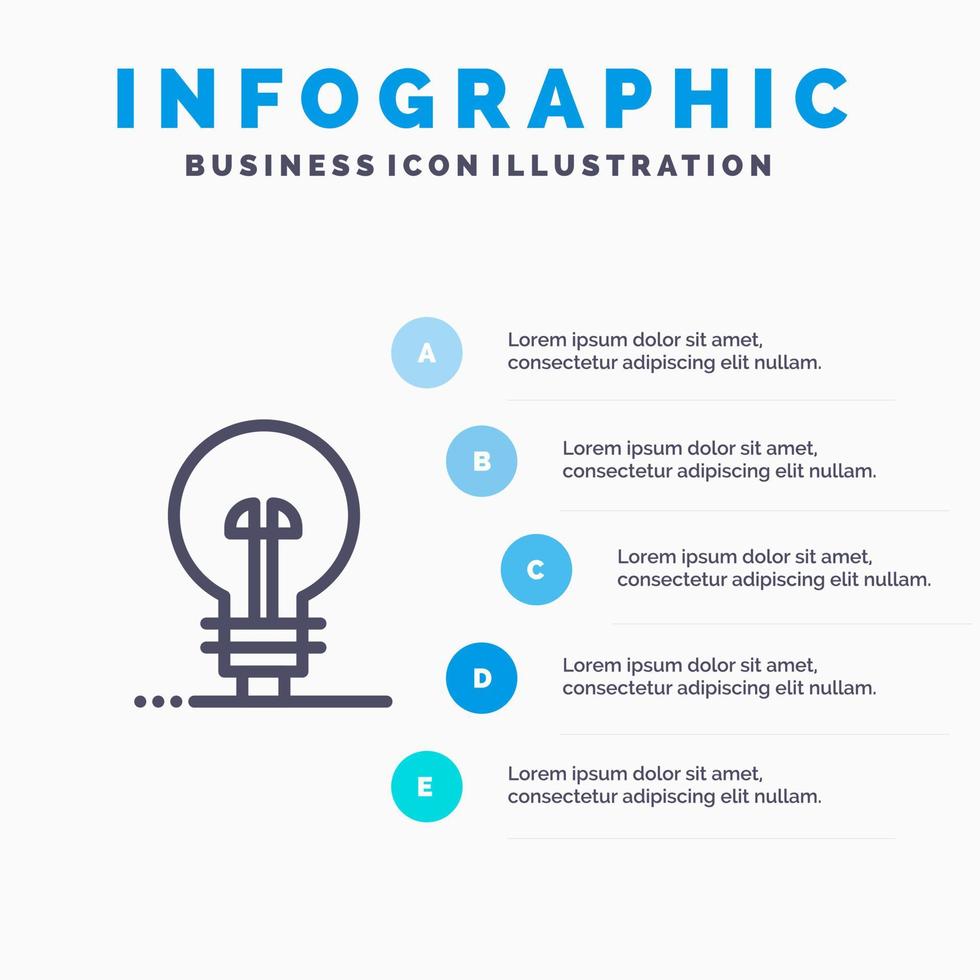 INFOGRAPHIC
BUSINESS ICON ILLUSTRATION

A
Lorem ipsum dolor sit amet, consectetur adipiscing elit nullam.

B
Lorem ipsum dolor sit amet, consectetur adipiscing elit nullam.

C
Lorem ipsum dolor sit amet, consectetur adipiscing elit nullam.

D
Lorem ipsum dolor sit amet, consectetur adipiscing elit nullam.

E
Lorem ipsum dolor sit amet, consectetur adipiscing elit nullam.