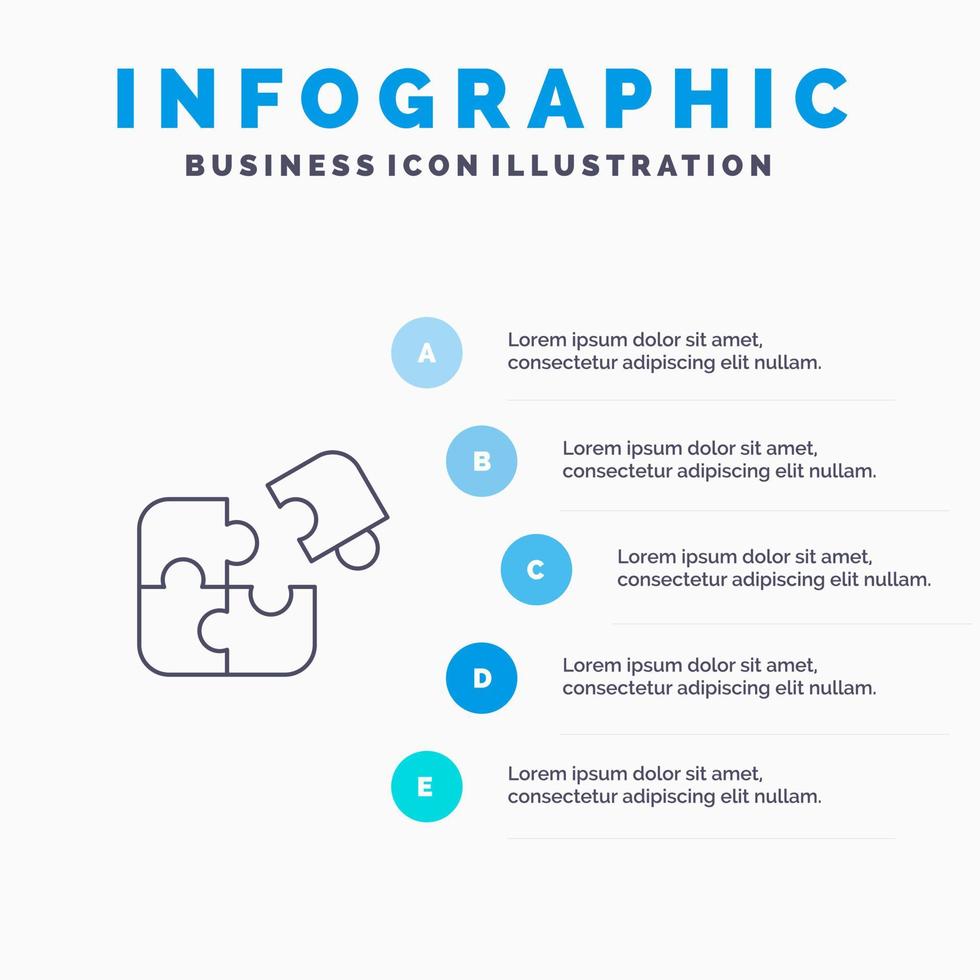 INFOGRAPHIC
BUSINESS ICON ILLUSTRATION

A
Lorem ipsum dolor sit amet, consectetur adipiscing elit nullam.

B
Lorem ipsum dolor sit amet, consectetur adipiscing elit nullam.

C
Lorem ipsum dolor sit amet, consectetur adipiscing elit nullam.

D
Lorem ipsum dolor sit amet, consectetur adipiscing elit nullam.

E
Lorem ipsum dolor sit amet, consectetur adipiscing elit nullam.