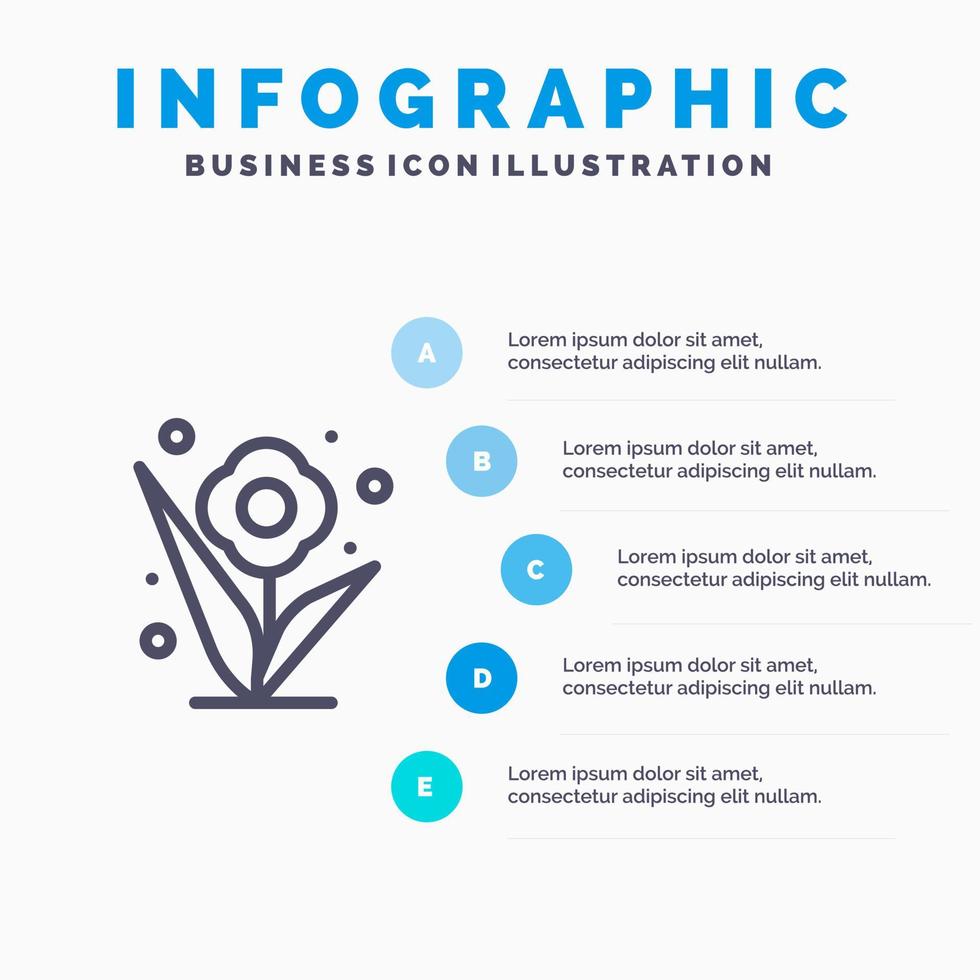 INFOGRAPHIC
BUSINESS ICON ILLUSTRATION

A
Lorem ipsum dolor sit amet, consectetur adipiscing elit nullam.

B
Lorem ipsum dolor sit amet, consectetur adipiscing elit nullam.

C
Lorem ipsum dolor sit amet, consectetur adipiscing elit nullam.

D
Lorem ipsum dolor sit amet, consectetur adipiscing elit nullam.

E
Lorem ipsum dolor sit amet, consectetur adipiscing elit nullam.