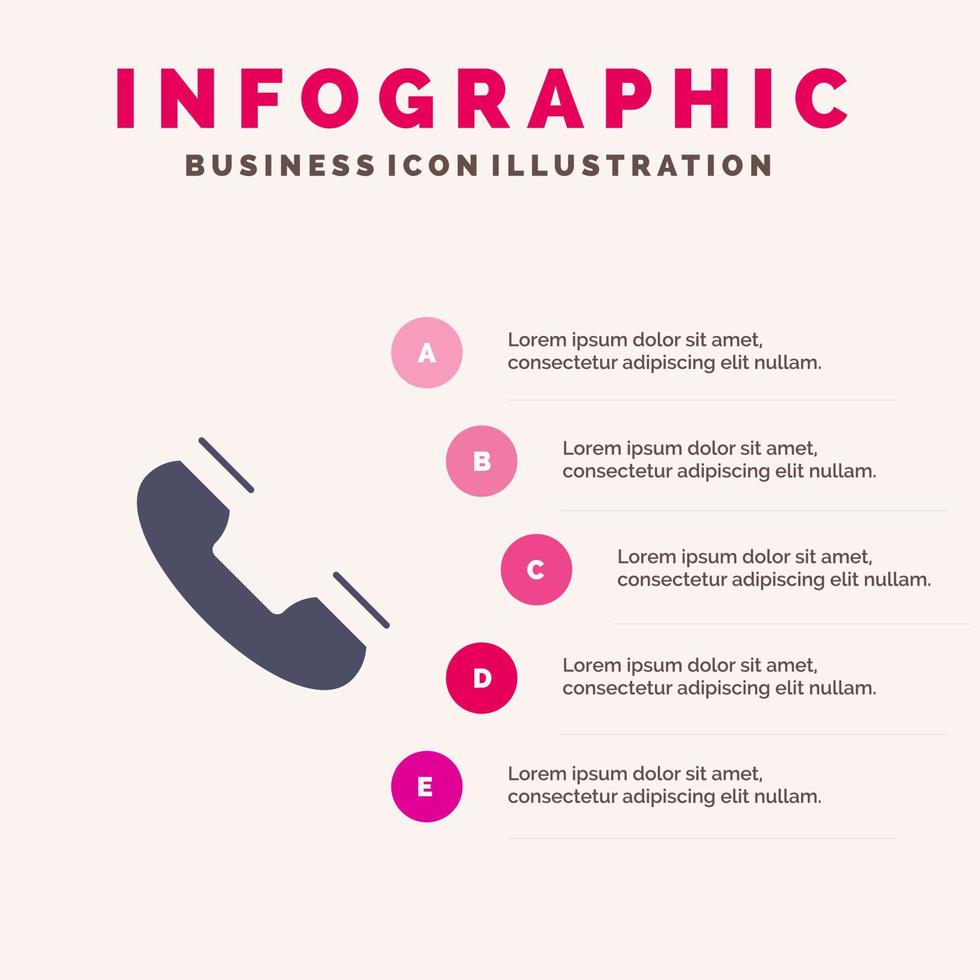 INFOGRAPHIC
BUSINESS ICON ILLUSTRATION

A
Lorem ipsum dolor sit amet, consectetur adipiscing elit nullam.

B
Lorem ipsum dolor sit amet, consectetur adipiscing elit nullam.

C
Lorem ipsum dolor sit amet, consectetur adipiscing elit nullam.

D
Lorem ipsum dolor sit amet, consectetur adipiscing elit nullam.

E
Lorem ipsum dolor sit amet, consectetur adipiscing elit nullam.