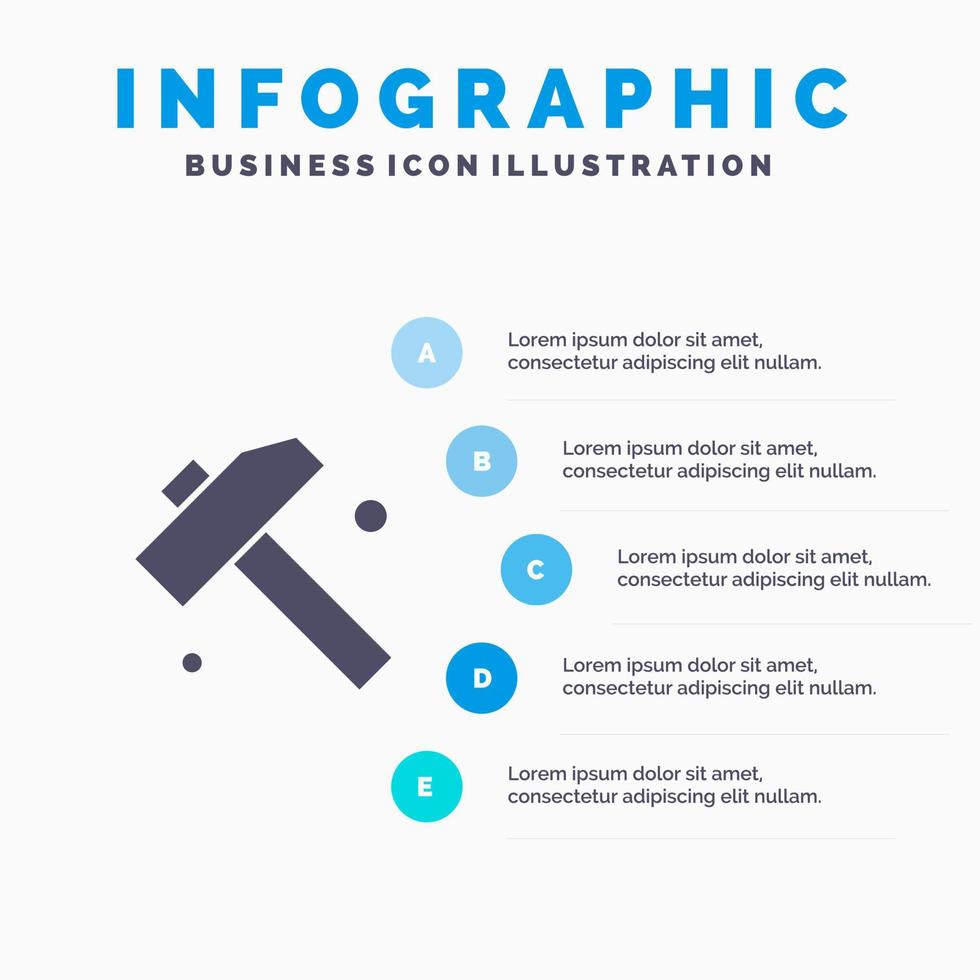 INFOGRAPHIC
BUSINESS ICON ILLUSTRATION

A
Lorem ipsum dolor sit amet, consectetur adipiscing elit nullam.

B
Lorem ipsum dolor sit amet, consectetur adipiscing elit nullam.

C
Lorem ipsum dolor sit amet, consectetur adipiscing elit nullam.

D
Lorem ipsum dolor sit amet, consectetur adipiscing elit nullam.

E
Lorem ipsum dolor sit amet, consectetur adipiscing elit nullam.