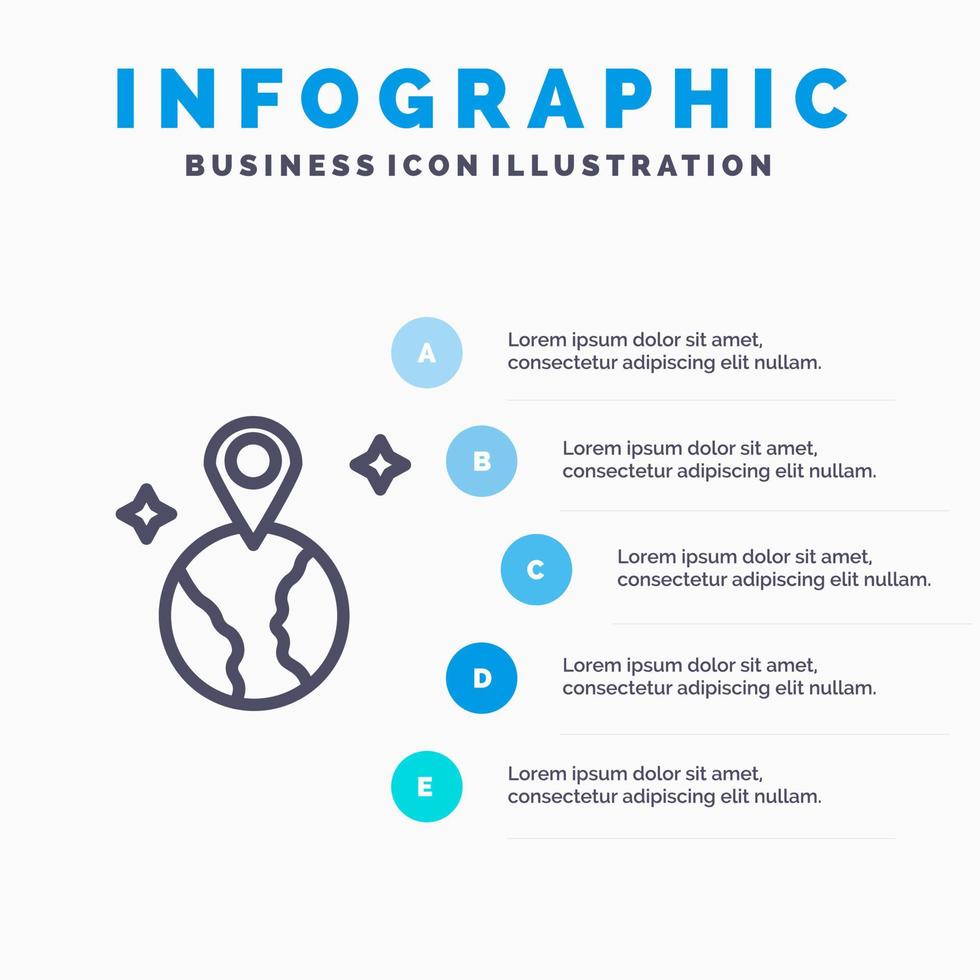 INFOGRAPHIC
BUSINESS ICON ILLUSTRATION

A
Lorem ipsum dolor sit amet, consectetur adipiscing elit nullam.

B
Lorem ipsum dolor sit amet, consectetur adipiscing elit nullam.

C
Lorem ipsum dolor sit amet, consectetur adipiscing elit nullam.

D
Lorem ipsum dolor sit amet, consectetur adipiscing elit nullam.

E
Lorem ipsum dolor sit amet, consectetur adipiscing elit nullam.