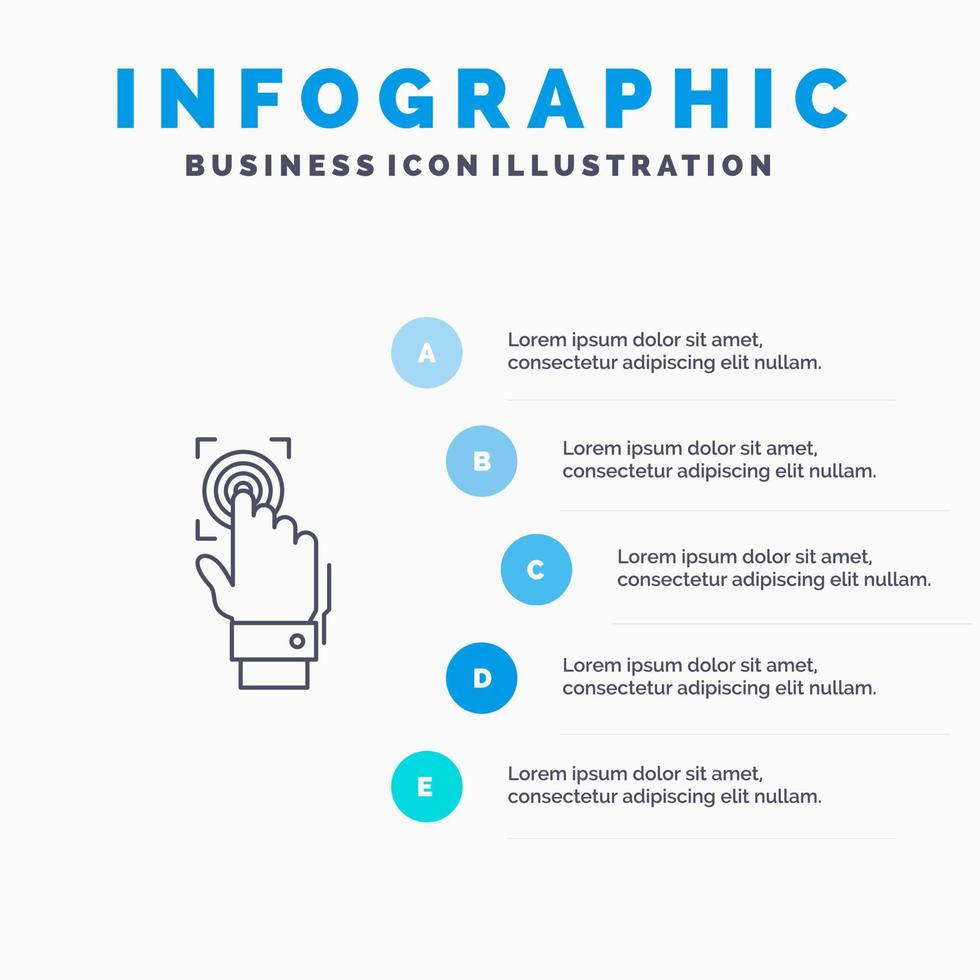 INFOGRAPHIC
BUSINESS ICON ILLUSTRATION

A
Lorem ipsum dolor sit amet, consectetur adipiscing elit nullam.

B
Lorem ipsum dolor sit amet, consectetur adipiscing elit nullam.

C
Lorem ipsum dolor sit amet, consectetur adipiscing elit nullam.

D
Lorem ipsum dolor sit amet, consectetur adipiscing elit nullam.

E
Lorem ipsum dolor sit amet, consectetur adipiscing elit nullam.