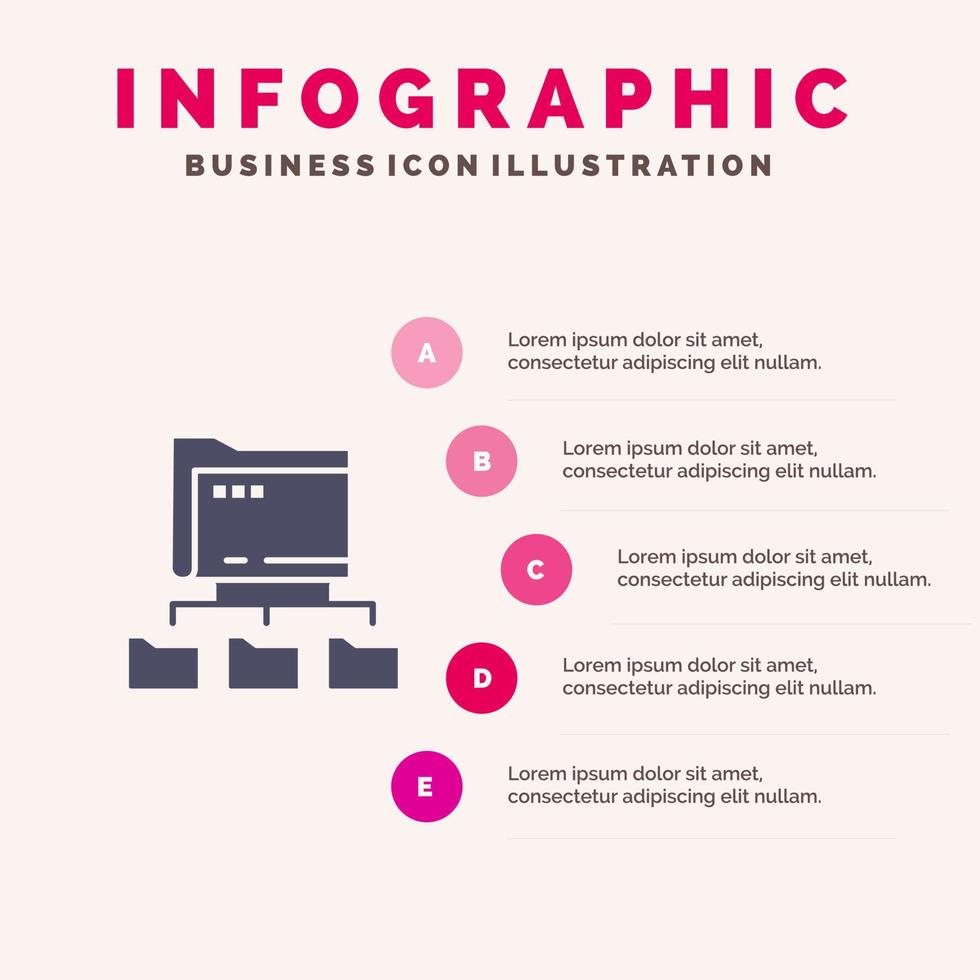 INFOGRAPHIC
BUSINESS ICON ILLUSTRATION

A
Lorem ipsum dolor sit amet, consectetur adipiscing elit nullam.

B
Lorem ipsum dolor sit amet, consectetur adipiscing elit nullam.

C
Lorem ipsum dolor sit amet, consectetur adipiscing elit nullam.

D
Lorem ipsum dolor sit amet, consectetur adipiscing elit nullam.

E
Lorem ipsum dolor sit amet, consectetur adipiscing elit nullam.