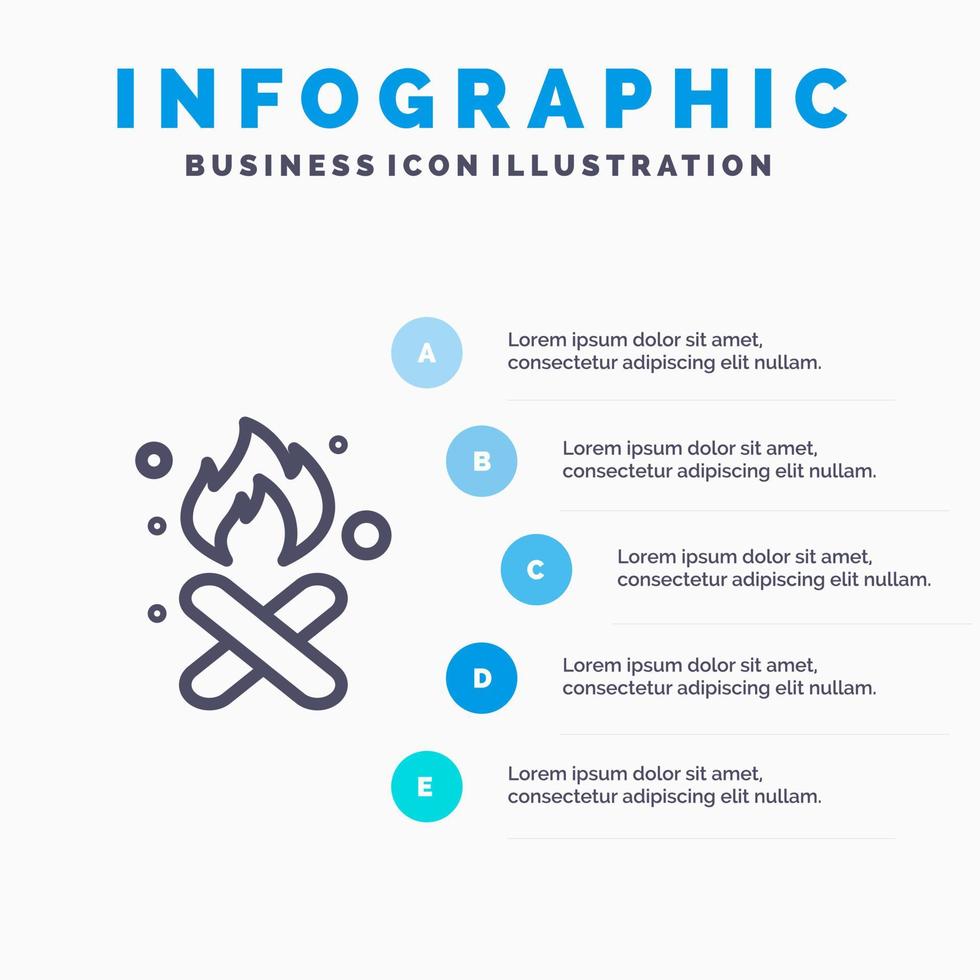 INFOGRAPHIC
BUSINESS ICON ILLUSTRATION

A
Lorem ipsum dolor sit amet, consectetur adipiscing elit nullam.

B
Lorem ipsum dolor sit amet, consectetur adipiscing elit nullam.

C
Lorem ipsum dolor sit amet, consectetur adipiscing elit nullam.

D
Lorem ipsum dolor sit amet, consectetur adipiscing elit nullam.

E
Lorem ipsum dolor sit amet, consectetur adipiscing elit nullam.