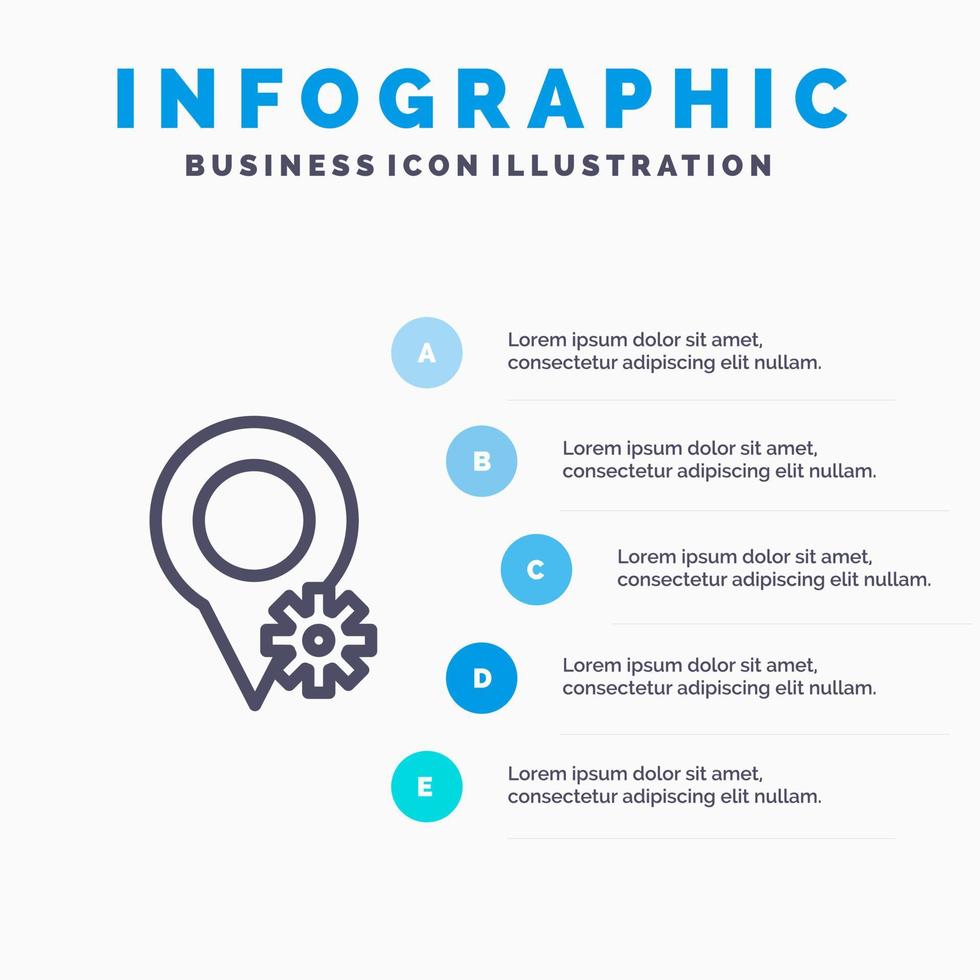 INFOGRAPHIC
BUSINESS ICON ILLUSTRATION

A
Lorem ipsum dolor sit amet, consectetur adipiscing elit nullam.

B
Lorem ipsum dolor sit amet, consectetur adipiscing elit nullam.

C
Lorem ipsum dolor sit amet, consectetur adipiscing elit nullam.

D
Lorem ipsum dolor sit amet, consectetur adipiscing elit nullam.

E
Lorem ipsum dolor sit amet, consectetur adipiscing elit nullam.