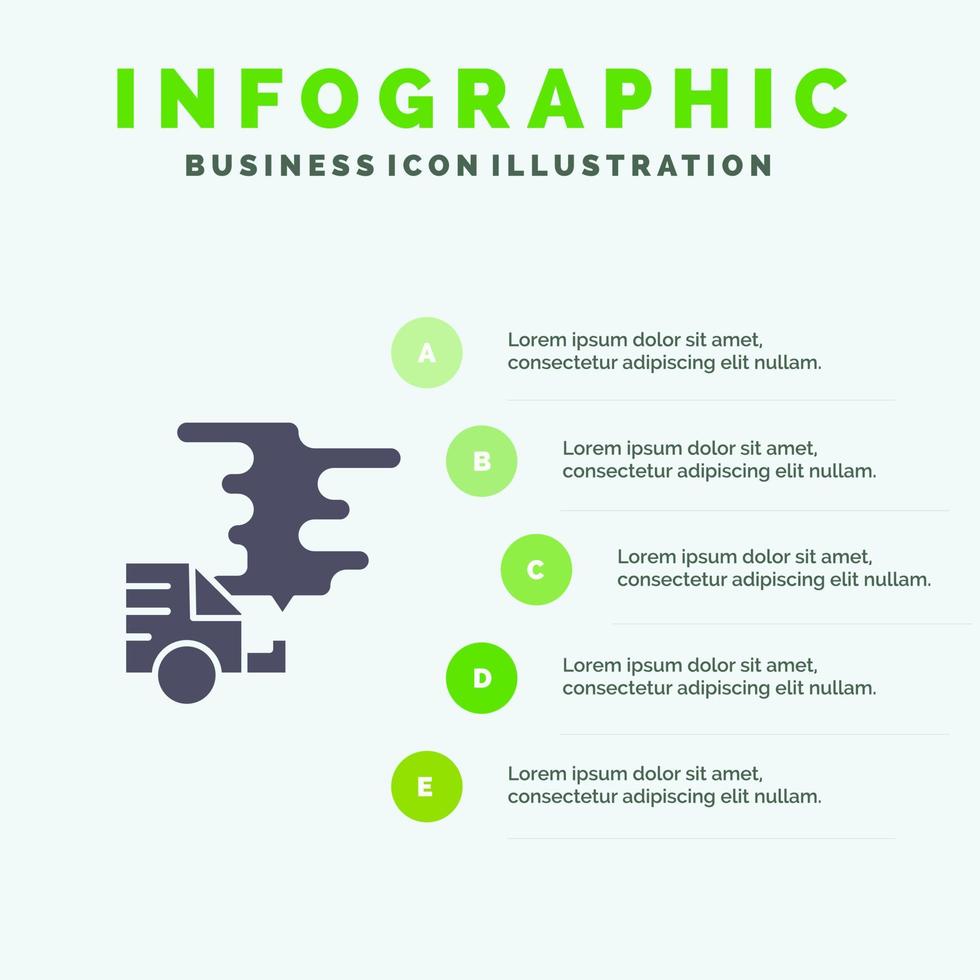 INFOGRAPHIC
BUSINESS ICON ILLUSTRATION

A
Lorem ipsum dolor sit amet, consectetur adipiscing elit nullam.

B
Lorem ipsum dolor sit amet, consectetur adipiscing elit nullam.

C
Lorem ipsum dolor sit amet, consectetur adipiscing elit nullam.

D
Lorem ipsum dolor sit amet, consectetur adipiscing elit nullam.

E
Lorem ipsum dolor sit amet, consectetur adipiscing elit nullam.