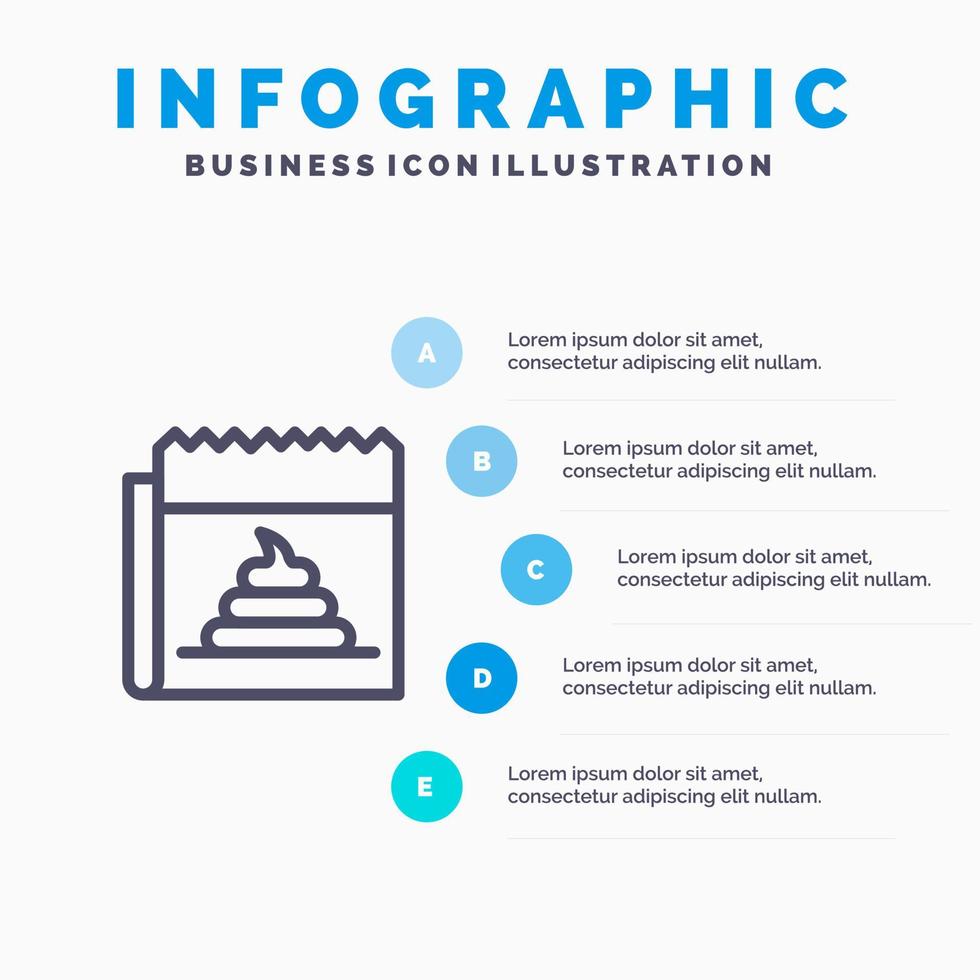 INFOGRAPHIC
BUSINESS ICON ILLUSTRATION

A
Lorem ipsum dolor sit amet, consectetur adipiscing elit nullam.

B
Lorem ipsum dolor sit amet, consectetur adipiscing elit nullam.

C
Lorem ipsum dolor sit amet, consectetur adipiscing elit nullam.

D
Lorem ipsum dolor sit amet, consectetur adipiscing elit nullam.

E
Lorem ipsum dolor sit amet, consectetur adipiscing elit nullam.