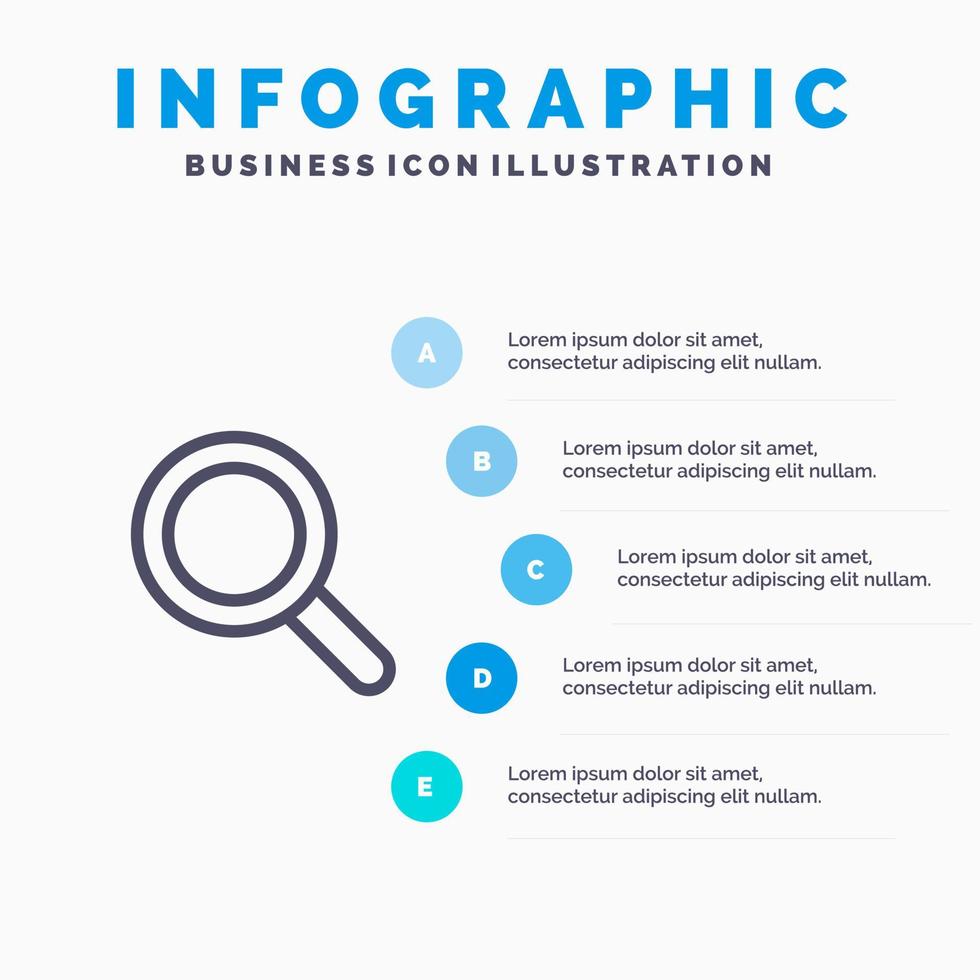 INFOGRAPHIC
BUSINESS ICON ILLUSTRATION

A
Lorem ipsum dolor sit amet, consectetur adipiscing elit nullam.

B
Lorem ipsum dolor sit amet, consectetur adipiscing elit nullam.

C
Lorem ipsum dolor sit amet, consectetur adipiscing elit nullam.

D
Lorem ipsum dolor sit amet, consectetur adipiscing elit nullam.

E
Lorem ipsum dolor sit amet, consectetur adipiscing elit nullam.