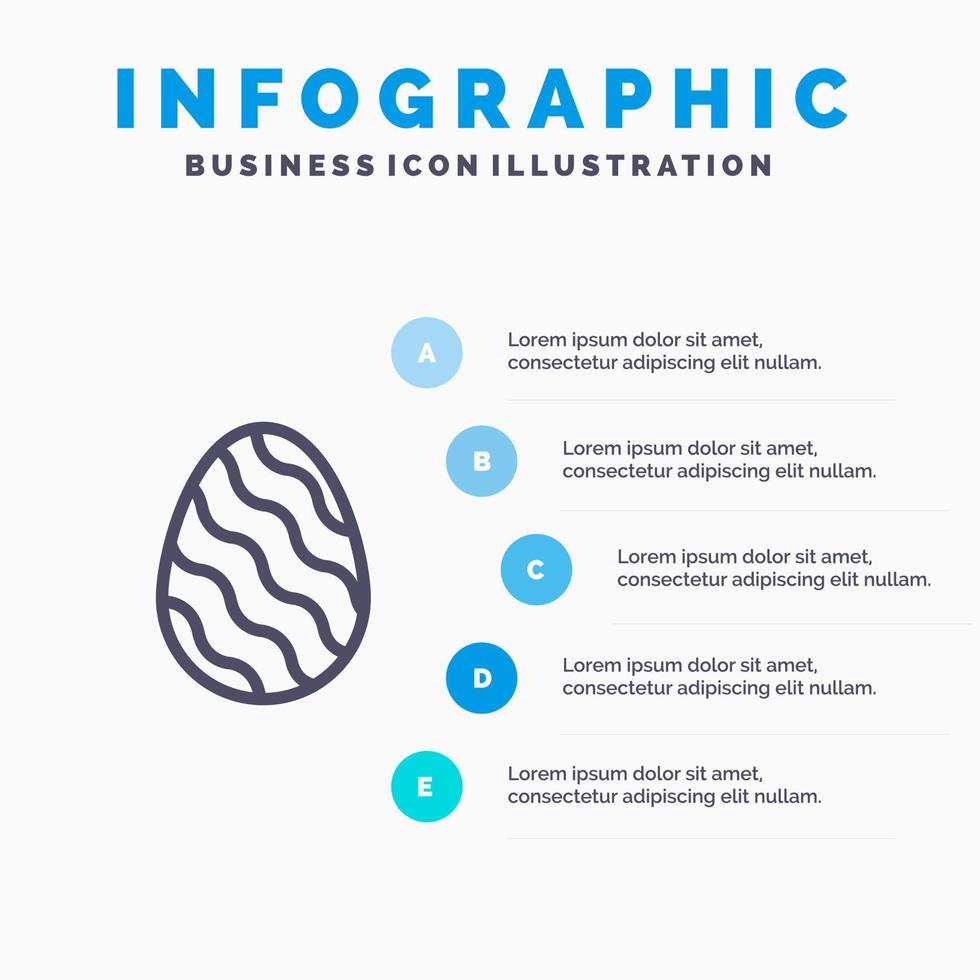 INFOGRAPHIC
BUSINESS ICON ILLUSTRATION

A
Lorem ipsum dolor sit amet, consectetur adipiscing elit nullam.

B
Lorem ipsum dolor sit amet, consectetur adipiscing elit nullam.

C
Lorem ipsum dolor sit amet, consectetur adipiscing elit nullam.

D
Lorem ipsum dolor sit amet, consectetur adipiscing elit nullam.

E
Lorem ipsum dolor sit amet, consectetur adipiscing elit nullam.