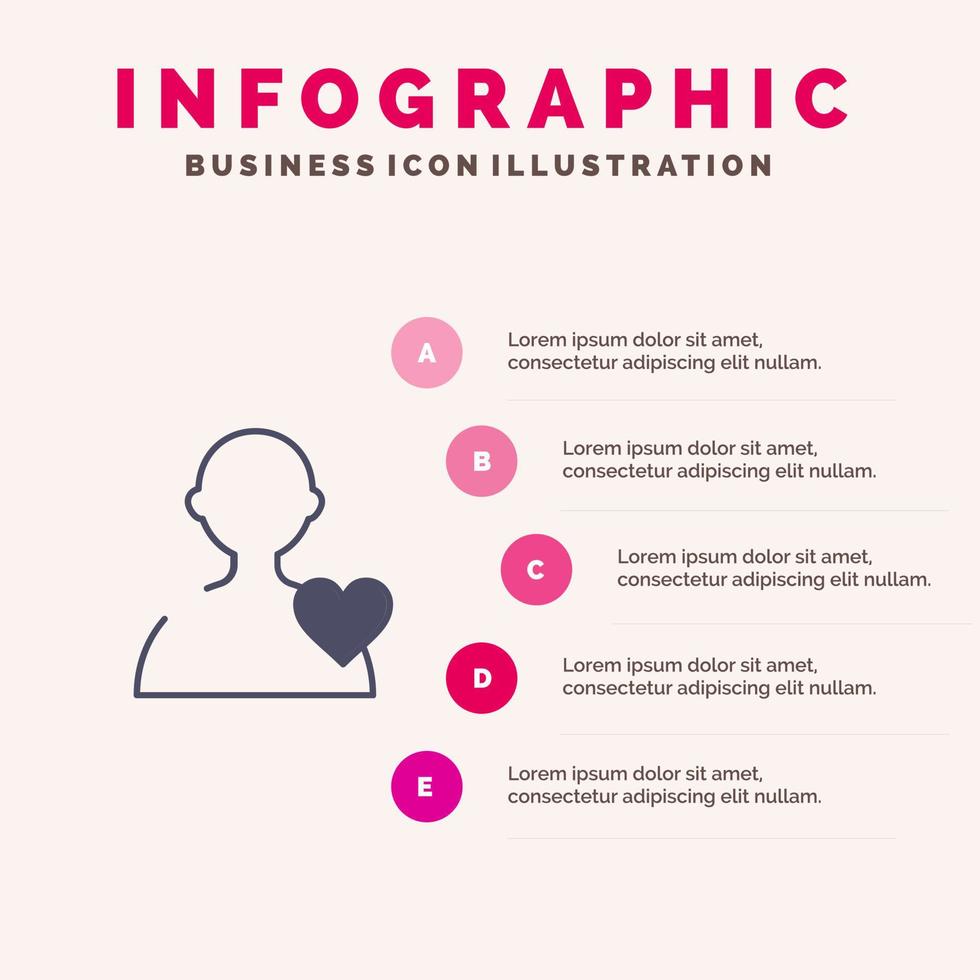 INFOGRAPHIC
BUSINESS ICON ILLUSTRATION

A
Lorem ipsum dolor sit amet, consectetur adipiscing elit nullam.

B
Lorem ipsum dolor sit amet, consectetur adipiscing elit nullam.

C
Lorem ipsum dolor sit amet, consectetur adipiscing elit nullam.

D
Lorem ipsum dolor sit amet, consectetur adipiscing elit nullam.

E
Lorem ipsum dolor sit amet, consectetur adipiscing elit nullam.