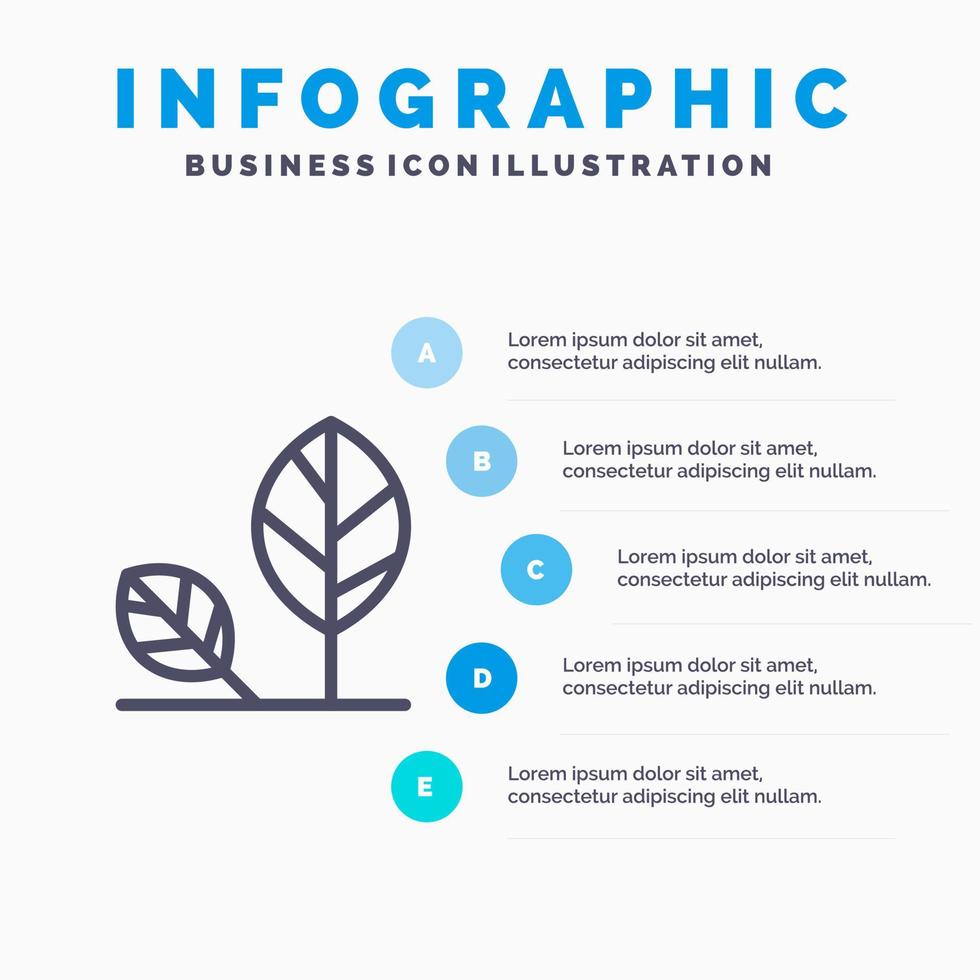 INFOGRAPHIC
BUSINESS ICON ILLUSTRATION

A Lorem ipsum dolor sit amet, consectetur adipiscing elit nullam.

B Lorem ipsum dolor sit amet, consectetur adipiscing elit nullam.

C Lorem ipsum dolor sit amet, consectetur adipiscing elit nullam.

D Lorem ipsum dolor sit amet, consectetur adipiscing elit nullam.

E Lorem ipsum dolor sit amet, consectetur adipiscing elit nullam.