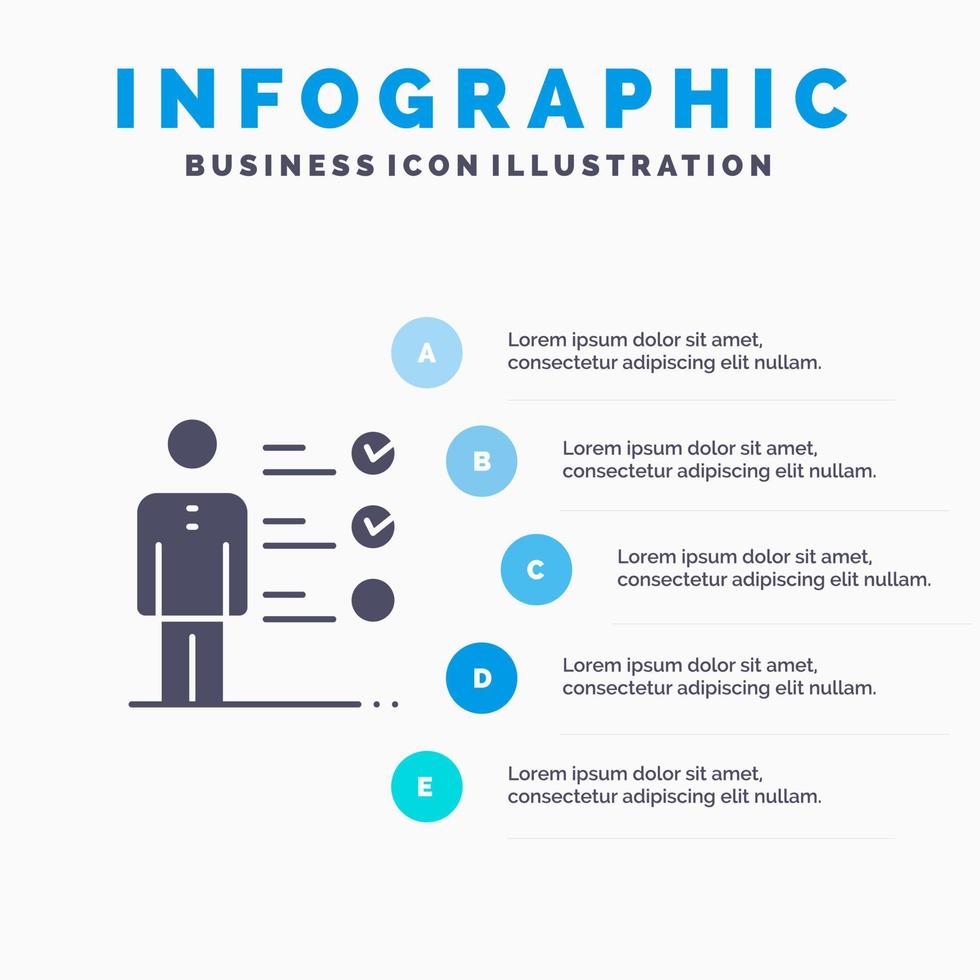 INFOGRAPHIC
BUSINESS ICON ILLUSTRATION

A
Lorem ipsum dolor sit amet, consectetur adipiscing elit nullam.

B
Lorem ipsum dolor sit amet, consectetur adipiscing elit nullam.

C
Lorem ipsum dolor sit amet, consectetur adipiscing elit nullam.

D
Lorem ipsum dolor sit amet, consectetur adipiscing elit nullam.

E
Lorem ipsum dolor sit amet, consectetur adipiscing elit nullam.