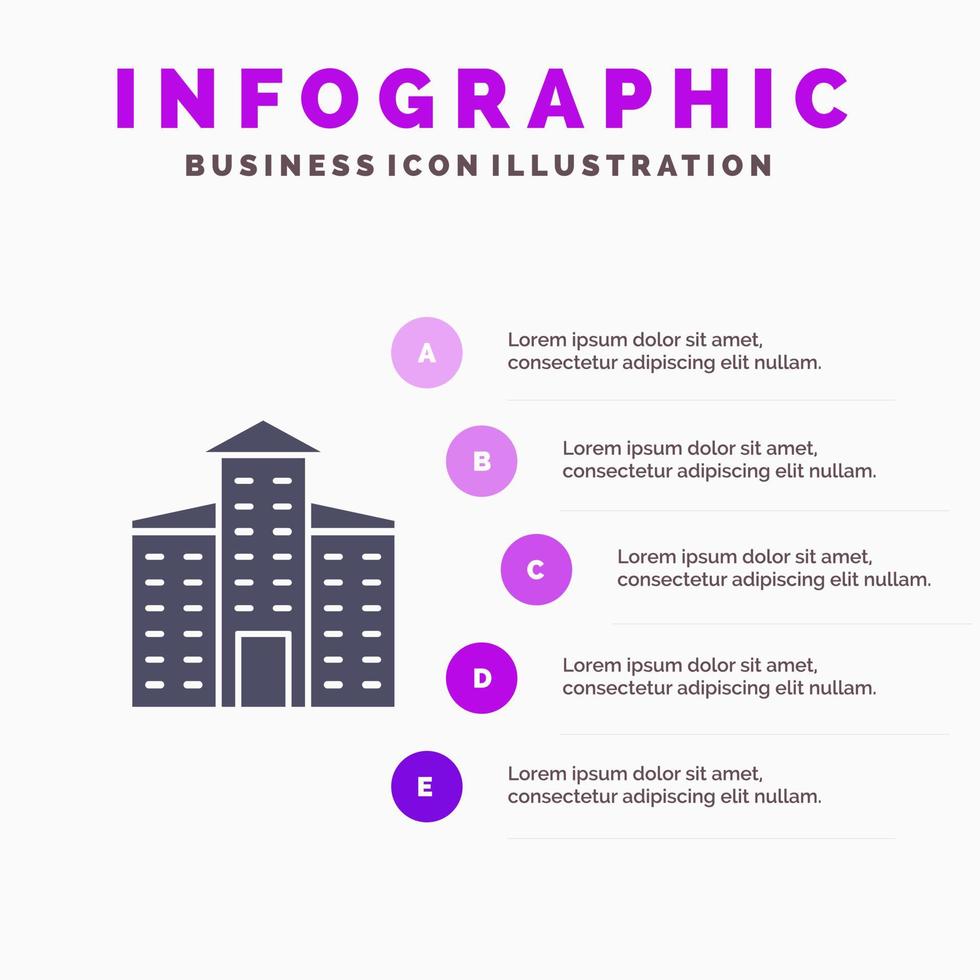 INFOGRAPHIC
BUSINESS ICON ILLUSTRATION

A
Lorem ipsum dolor sit amet, consectetur adipiscing elit nullam.

B
Lorem ipsum dolor sit amet, consectetur adipiscing elit nullam.

C
Lorem ipsum dolor sit amet, consectetur adipiscing elit nullam.

D
Lorem ipsum dolor sit amet, consectetur adipiscing elit nullam.

E
Lorem ipsum dolor sit amet, consectetur adipiscing elit nullam.