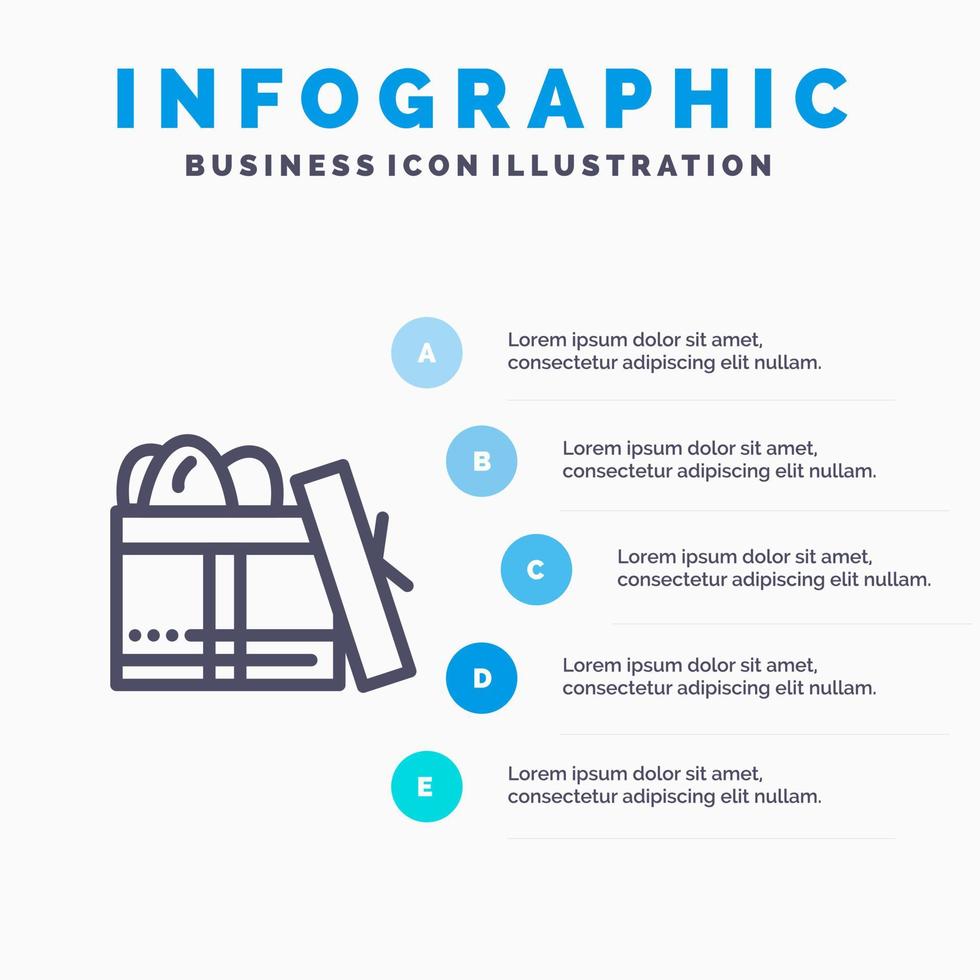 INFOGRAPHIC
BUSINESS ICON ILLUSTRATION

A
Lorem ipsum dolor sit amet, consectetur adipiscing elit nullam.

B
Lorem ipsum dolor sit amet, consectetur adipiscing elit nullam.

C
Lorem ipsum dolor sit amet, consectetur adipiscing elit nullam.

D
Lorem ipsum dolor sit amet, consectetur adipiscing elit nullam.

E
Lorem ipsum dolor sit amet, consectetur adipiscing elit nullam.