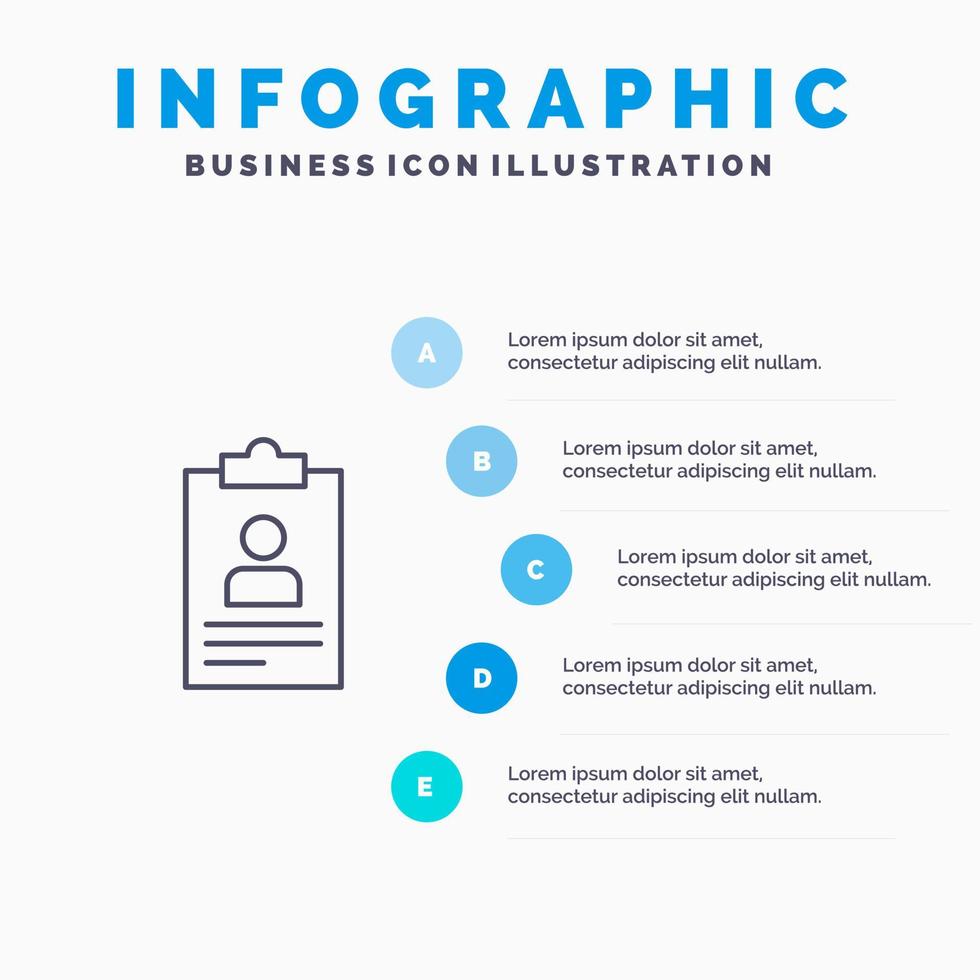 INFOGRAPHIC
BUSINESS ICON ILLUSTRATION

A
Lorem ipsum dolor sit amet, consectetur adipiscing elit nullam.

B
Lorem ipsum dolor sit amet, consectetur adipiscing elit nullam.

C
Lorem ipsum dolor sit amet, consectetur adipiscing elit nullam.

D
Lorem ipsum dolor sit amet, consectetur adipiscing elit nullam.

E
Lorem ipsum dolor sit amet, consectetur adipiscing elit nullam.