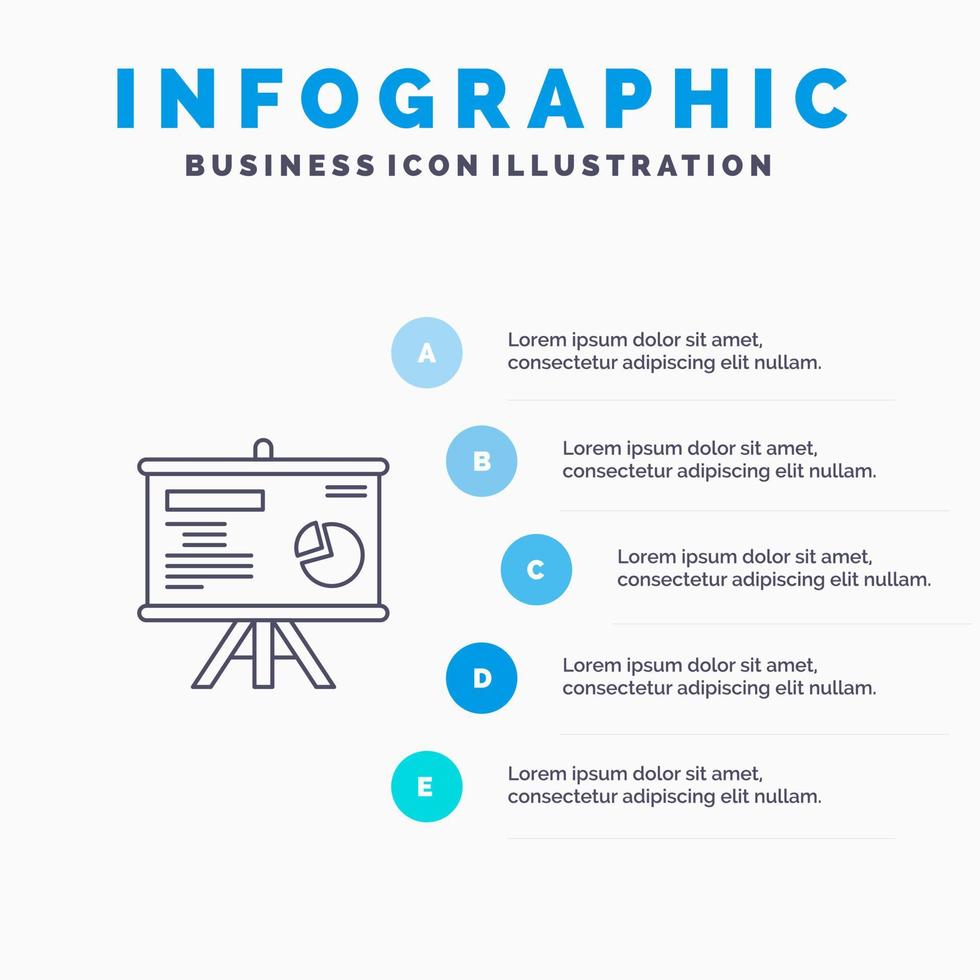 INFOGRAPHIC
BUSINESS ICON ILLUSTRATION

A
Lorem ipsum dolor sit amet, consectetur adipiscing elit nullam.

B
Lorem ipsum dolor sit amet, consectetur adipiscing elit nullam.

C
Lorem ipsum dolor sit amet, consectetur adipiscing elit nullam.

D
Lorem ipsum dolor sit amet, consectetur adipiscing elit nullam.

E
Lorem ipsum dolor sit amet, consectetur adipiscing elit nullam.