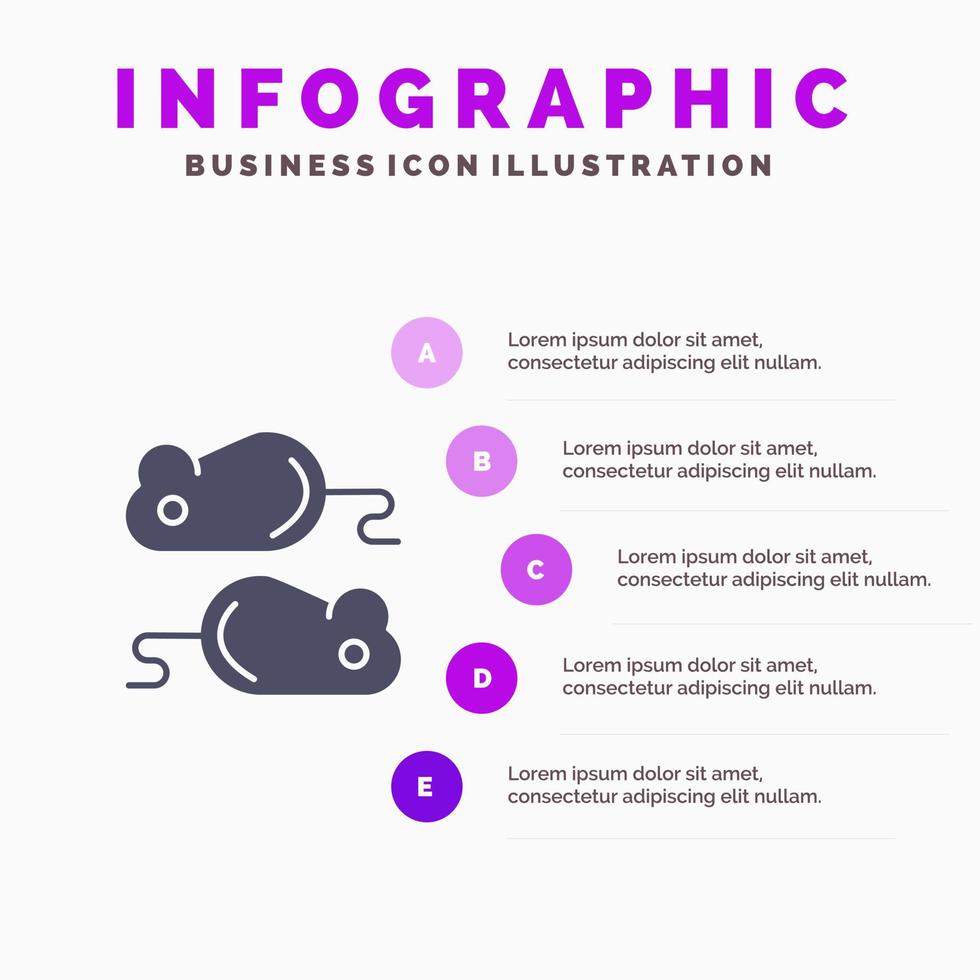 INFOGRAPHIC
BUSINESS ICON ILLUSTRATION

A
Lorem ipsum dolor sit amet, consectetur adipiscing elit nullam.

B
Lorem ipsum dolor sit amet, consectetur adipiscing elit nullam.

C
Lorem ipsum dolor sit amet, consectetur adipiscing elit nullam.

D
Lorem ipsum dolor sit amet, consectetur adipiscing elit nullam.

E
Lorem ipsum dolor sit amet, consectetur adipiscing elit nullam.