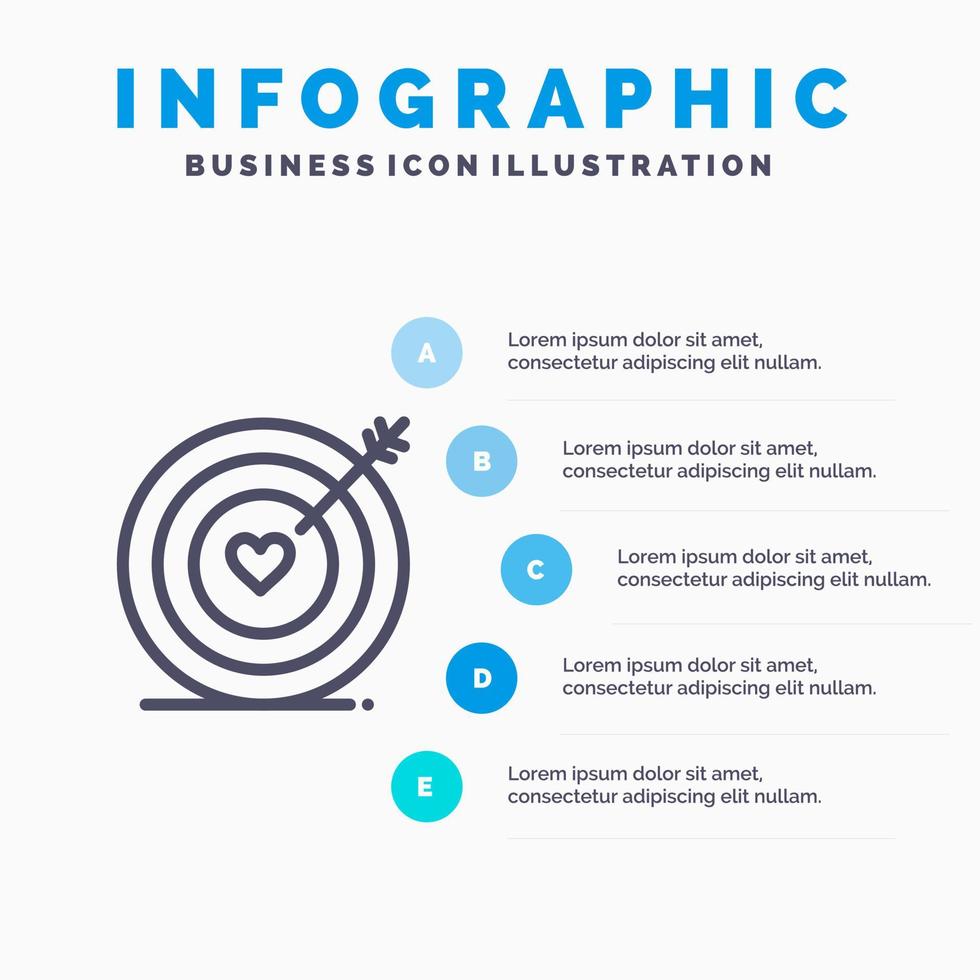 INFOGRAPHIC
BUSINESS ICON ILLUSTRATION

A
Lorem ipsum dolor sit amet, consectetur adipiscing elit nullam.

B
Lorem ipsum dolor sit amet, consectetur adipiscing elit nullam.

C
Lorem ipsum dolor sit amet, consectetur adipiscing elit nullam.

D
Lorem ipsum dolor sit amet, consectetur adipiscing elit nullam.

E
Lorem ipsum dolor sit amet, consectetur adipiscing elit nullam.