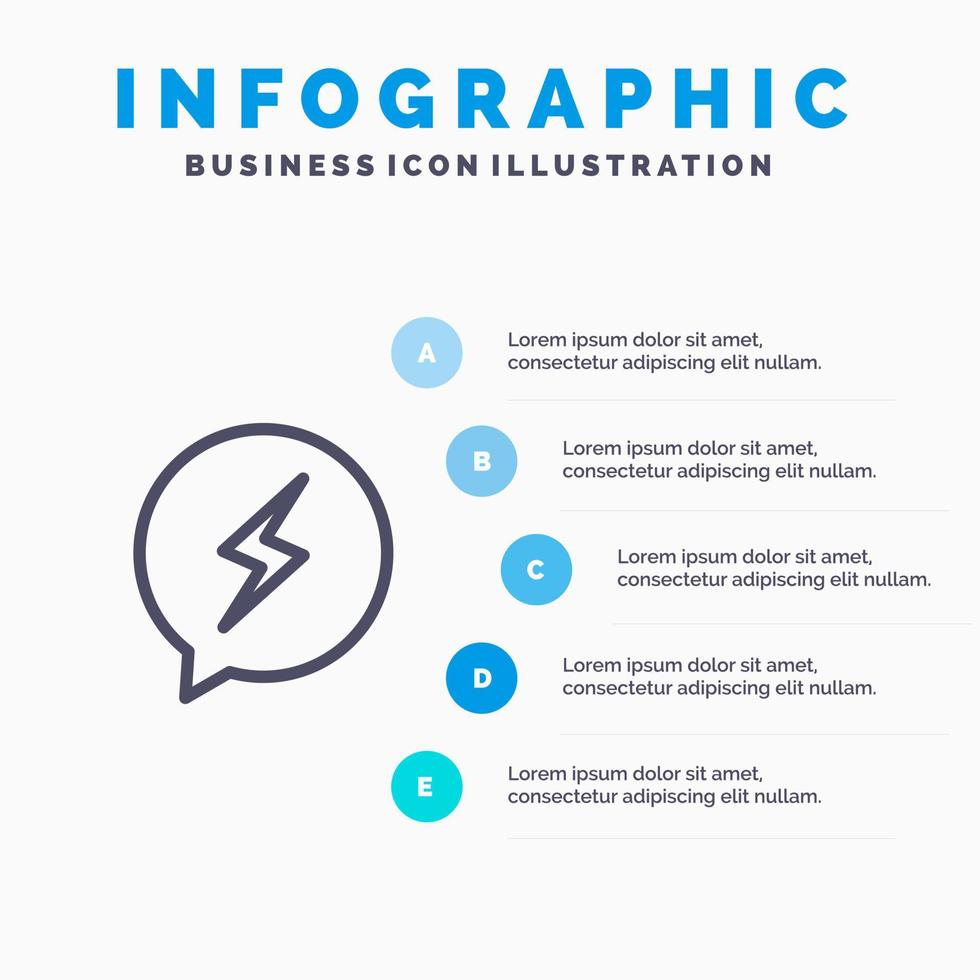 INFOGRAPHIC
BUSINESS ICON ILLUSTRATION

A
Lorem ipsum dolor sit amet, consectetur adipiscing elit nullam.

B
Lorem ipsum dolor sit amet, consectetur adipiscing elit nullam.

C
Lorem ipsum dolor sit amet, consectetur adipiscing elit nullam.

D
Lorem ipsum dolor sit amet, consectetur adipiscing elit nullam.

E
Lorem ipsum dolor sit amet, consectetur adipiscing elit nullam.