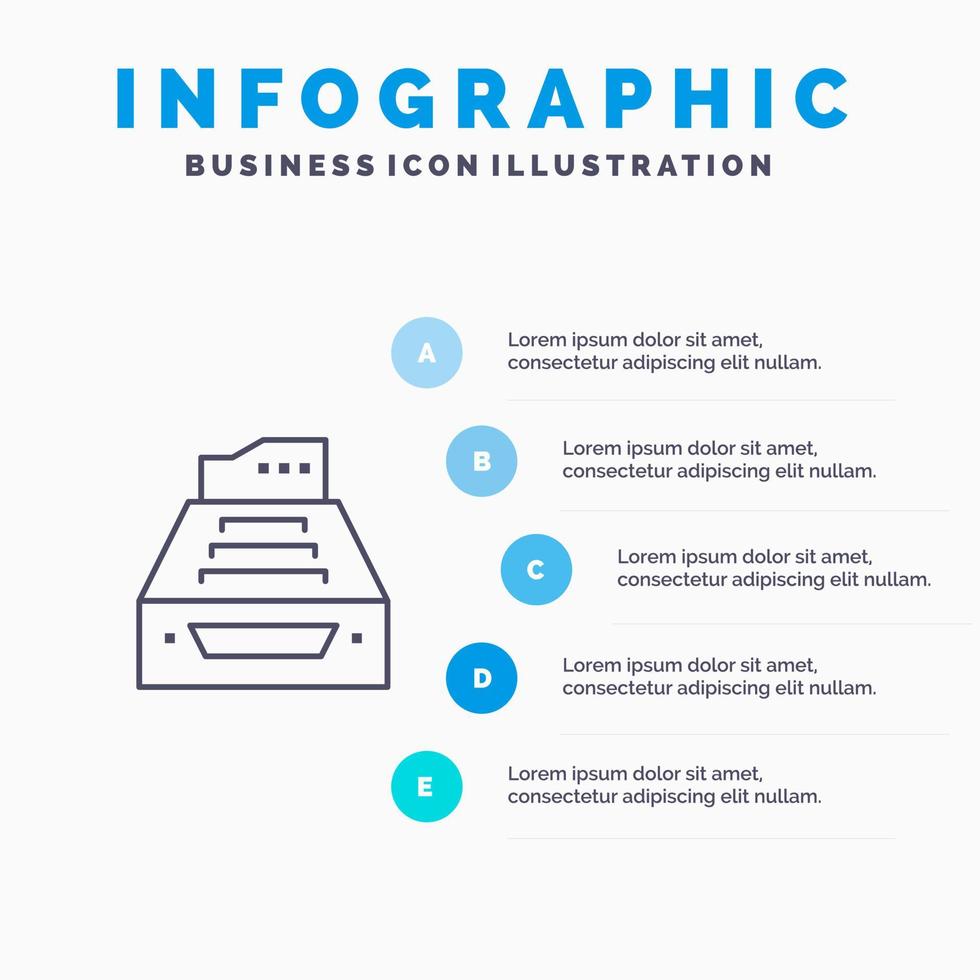 INFOGRAPHIC
BUSINESS ICON ILLUSTRATION

A
Lorem ipsum dolor sit amet, consectetur adipiscing elit nullam.

B
Lorem ipsum dolor sit amet, consectetur adipiscing elit nullam.

C
Lorem ipsum dolor sit amet, consectetur adipiscing elit nullam.

D
Lorem ipsum dolor sit amet, consectetur adipiscing elit nullam.

E
Lorem ipsum dolor sit amet, consectetur adipiscing elit nullam.