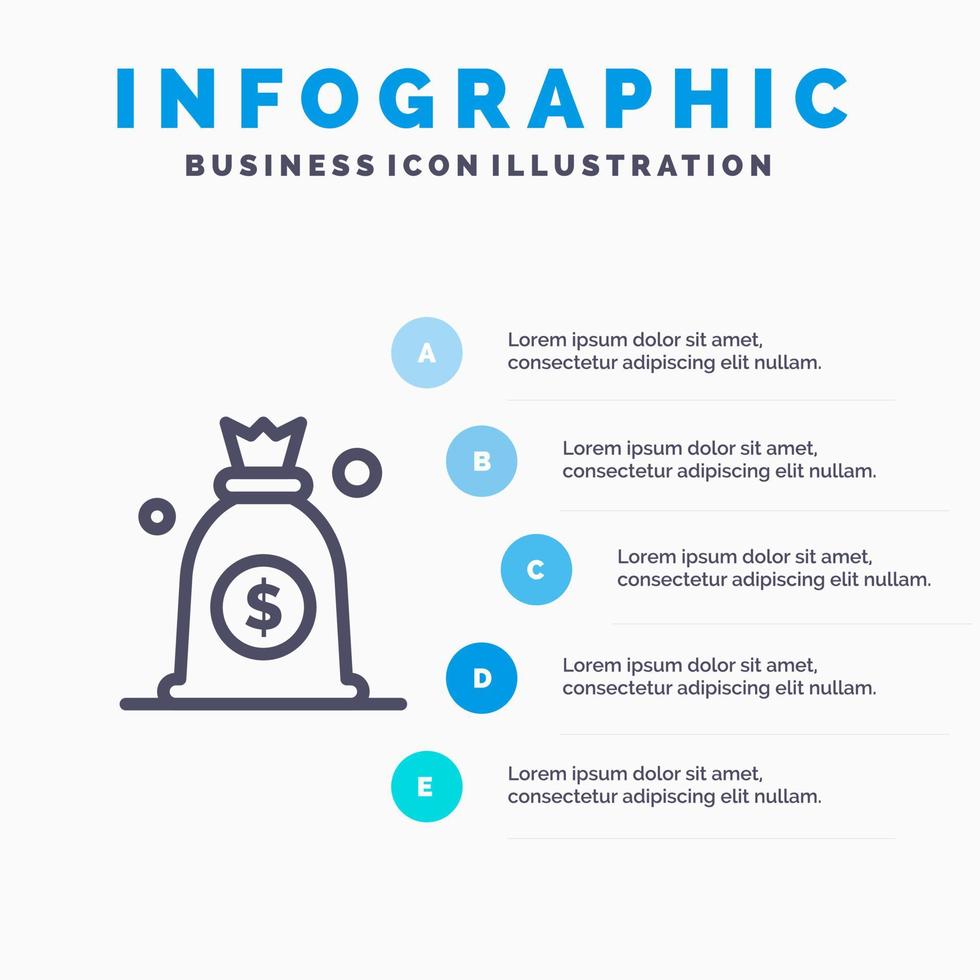 INFOGRAPHIC
BUSINESS ICON ILLUSTRATION

$

A
Lorem ipsum dolor sit amet, consectetur adipiscing elit nullam.

B
Lorem ipsum dolor sit amet, consectetur adipiscing elit nullam.

C
Lorem ipsum dolor sit amet, consectetur adipiscing elit nullam.

D
Lorem ipsum dolor sit amet, consectetur adipiscing elit nullam.

E
Lorem ipsum dolor sit amet, consectetur adipiscing elit nullam.