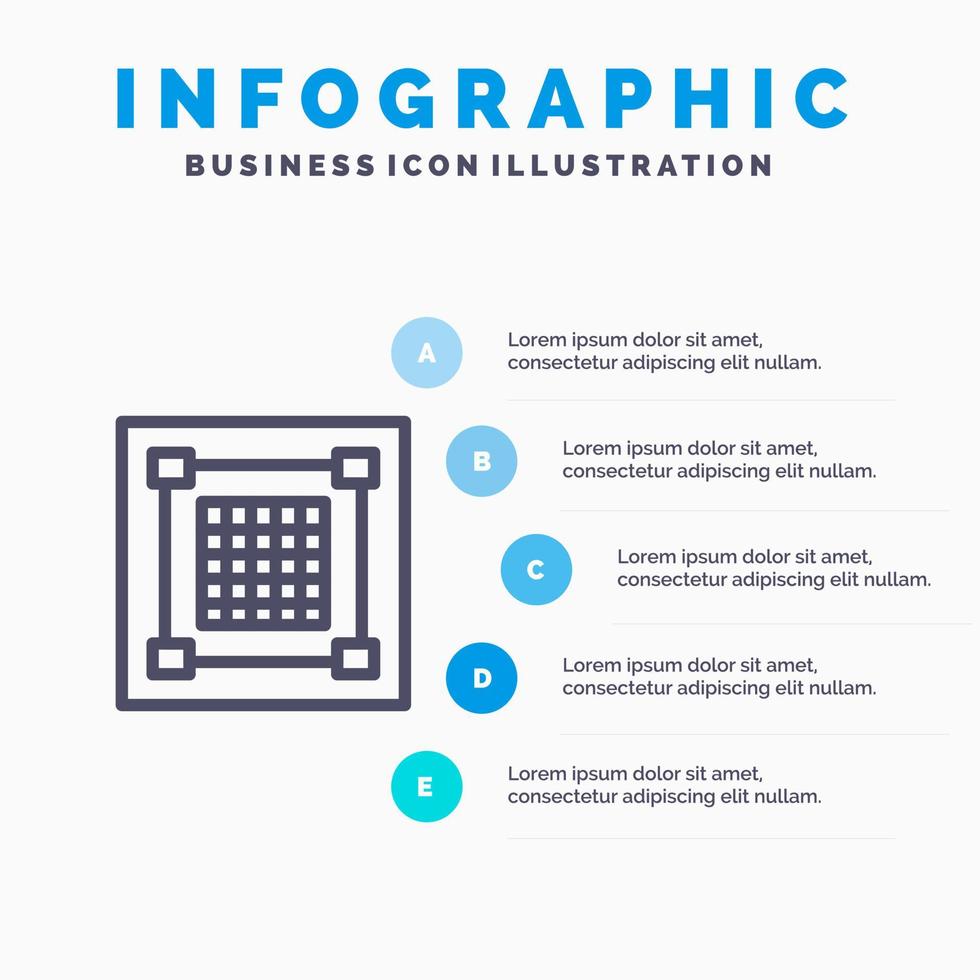 INFOGRAPHIC
BUSINESS ICON ILLUSTRATION

A
Lorem ipsum dolor sit amet, consectetur adipiscing elit nullam.

B
Lorem ipsum dolor sit amet, consectetur adipiscing elit nullam.

C
Lorem ipsum dolor sit amet, consectetur adipiscing elit nullam.

D
Lorem ipsum dolor sit amet, consectetur adipiscing elit nullam.

E
Lorem ipsum dolor sit amet, consectetur adipiscing elit nullam.