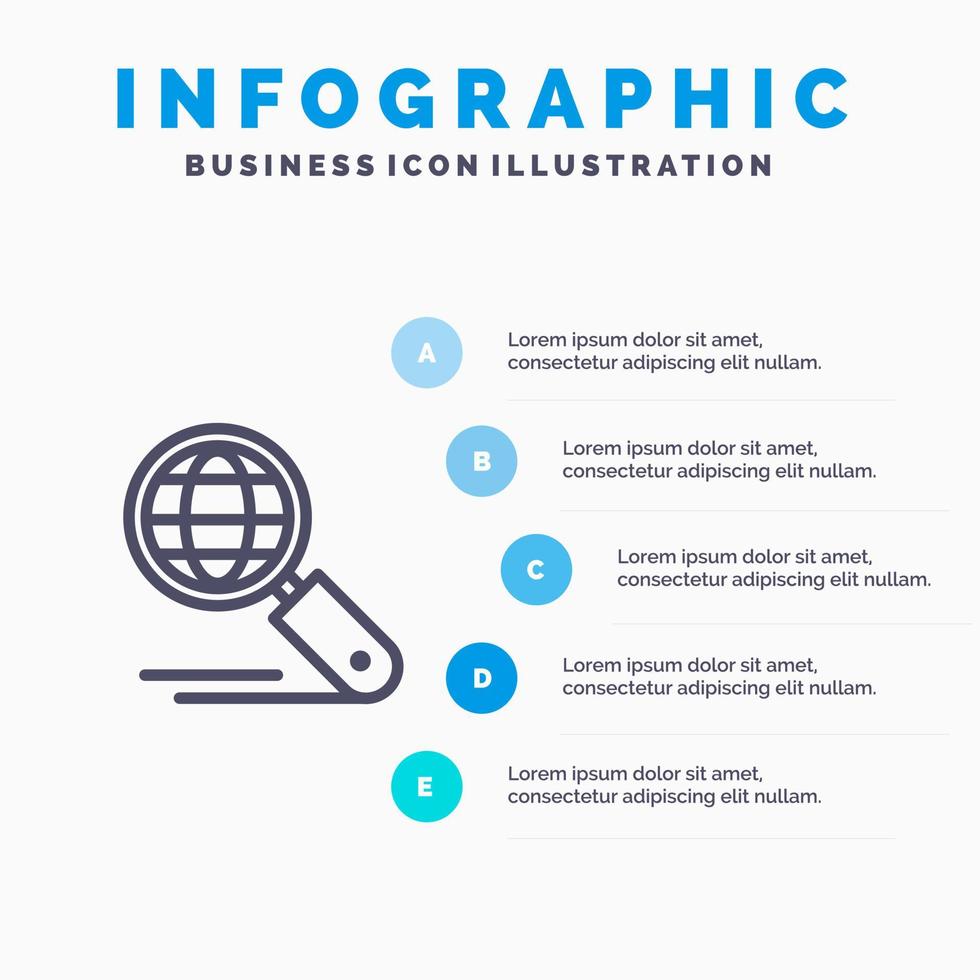 INFOGRAPHIC
BUSINESS ICON ILLUSTRATION

A
Lorem ipsum dolor sit amet, consectetur adipiscing elit nullam.

B
Lorem ipsum dolor sit amet, consectetur adipiscing elit nullam.

C
Lorem ipsum dolor sit amet, consectetur adipiscing elit nullam.

D
Lorem ipsum dolor sit amet, consectetur adipiscing elit nullam.

E
Lorem ipsum dolor sit amet, consectetur adipiscing elit nullam.