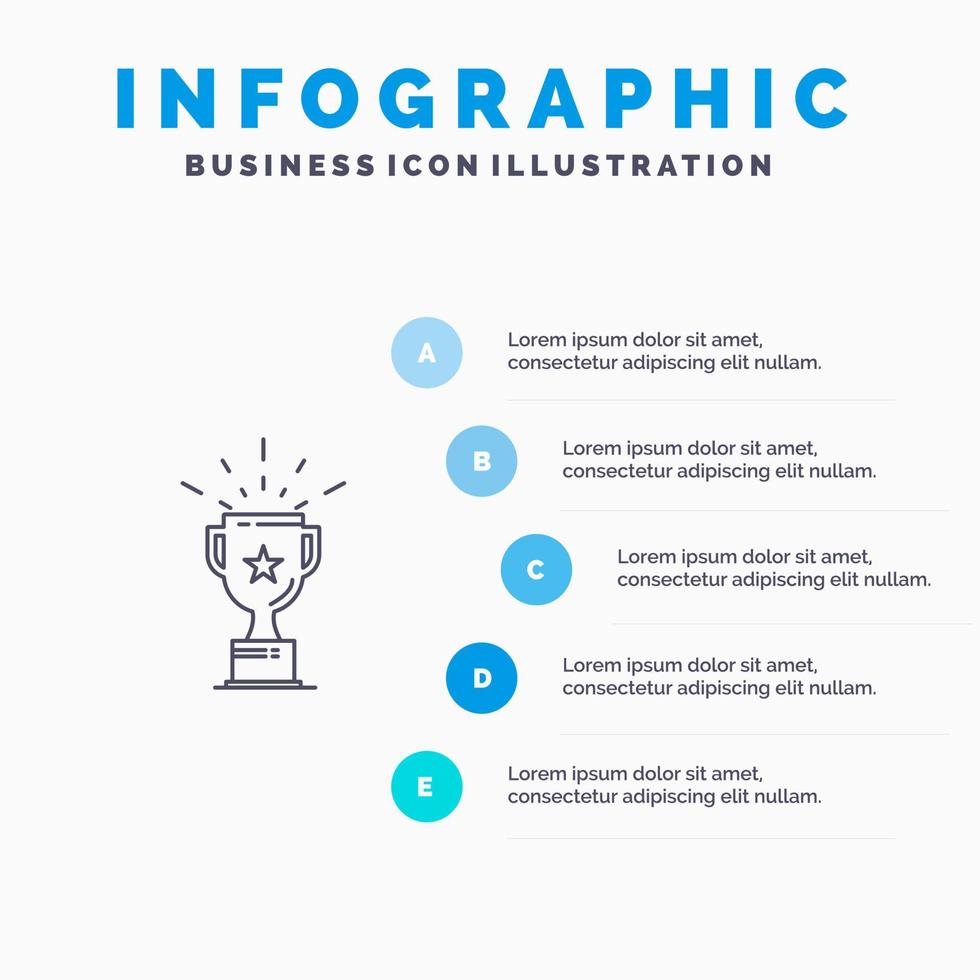 INFOGRAPHIC
BUSINESS ICON ILLUSTRATION

A
Lorem ipsum dolor sit amet, consectetur adipiscing elit nullam.

B
Lorem ipsum dolor sit amet, consectetur adipiscing elit nullam.

C
Lorem ipsum dolor sit amet, consectetur adipiscing elit nullam.

D
Lorem ipsum dolor sit amet, consectetur adipiscing elit nullam.

E
Lorem ipsum dolor sit amet, consectetur adipiscing elit nullam.