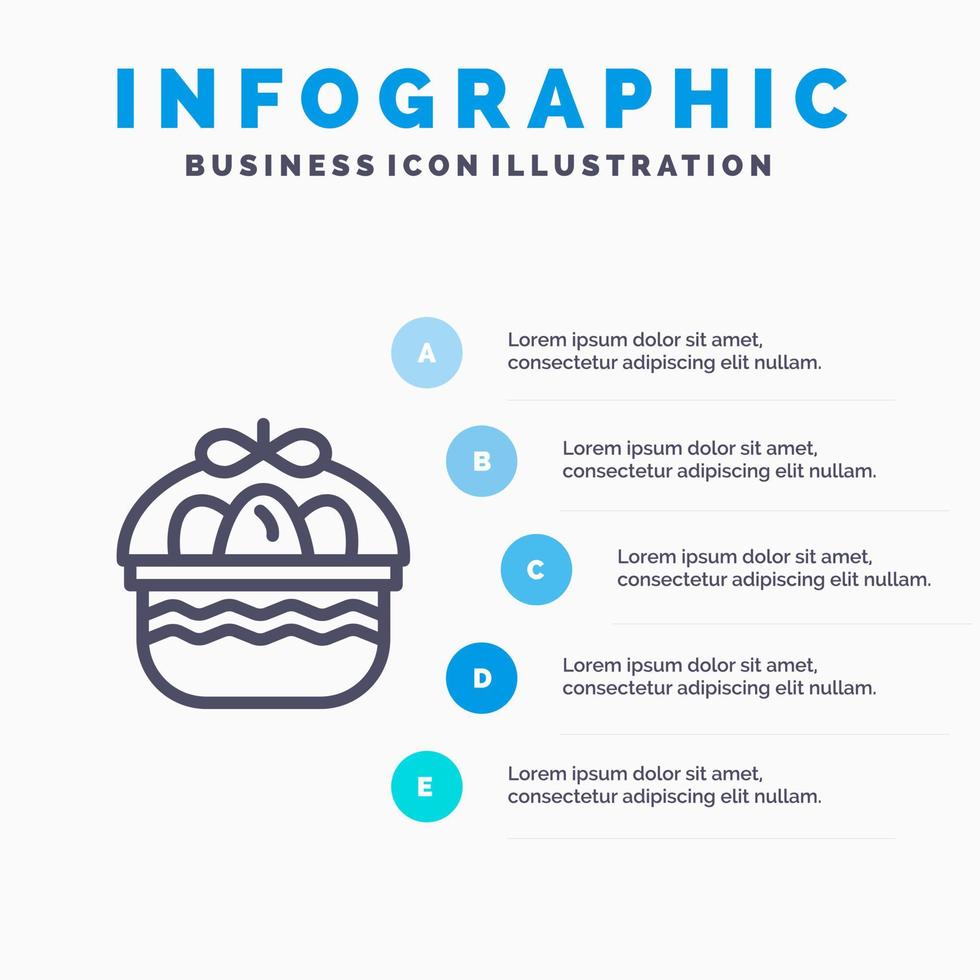 INFOGRAPHIC
BUSINESS ICON ILLUSTRATION

A
Lorem ipsum dolor sit amet, consectetur adipiscing elit nullam.

B
Lorem ipsum dolor sit amet, consectetur adipiscing elit nullam.

C
Lorem ipsum dolor sit amet, consectetur adipiscing elit nullam.

D
Lorem ipsum dolor sit amet, consectetur adipiscing elit nullam.

E
Lorem ipsum dolor sit amet, consectetur adipiscing elit nullam.